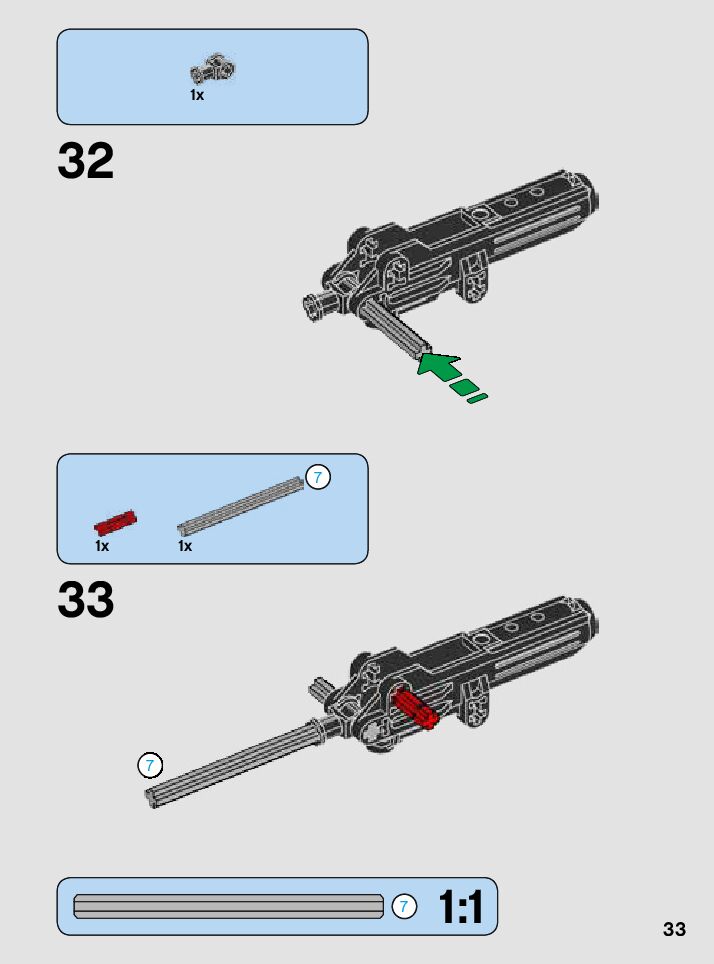 1x

32

7

1x

1x

33

7

7

1:1

33