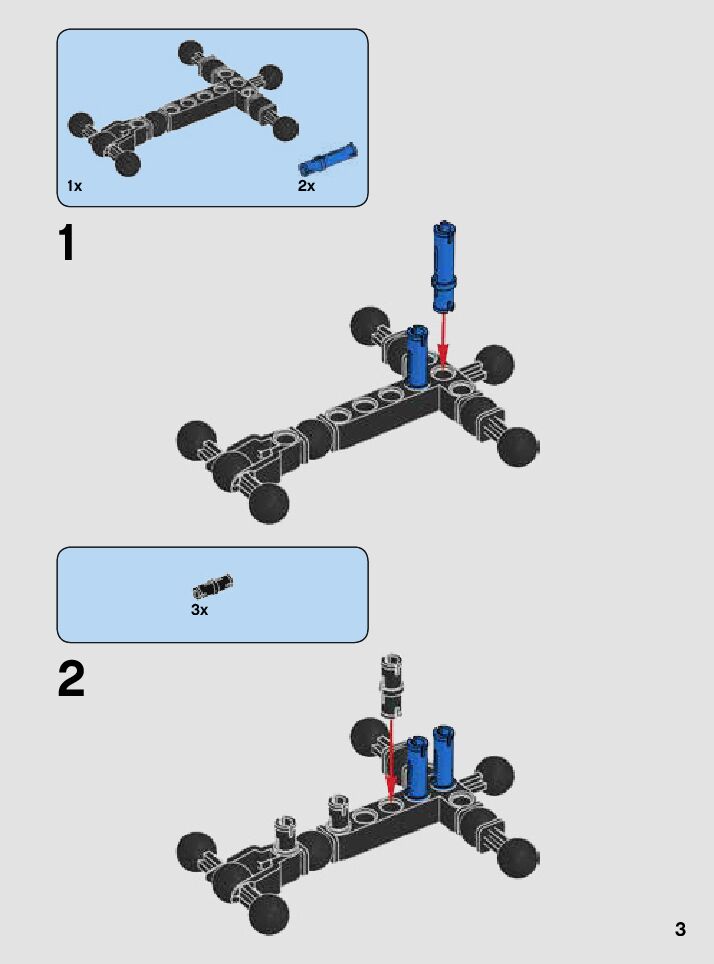 1x

2x

1

3x

2

3