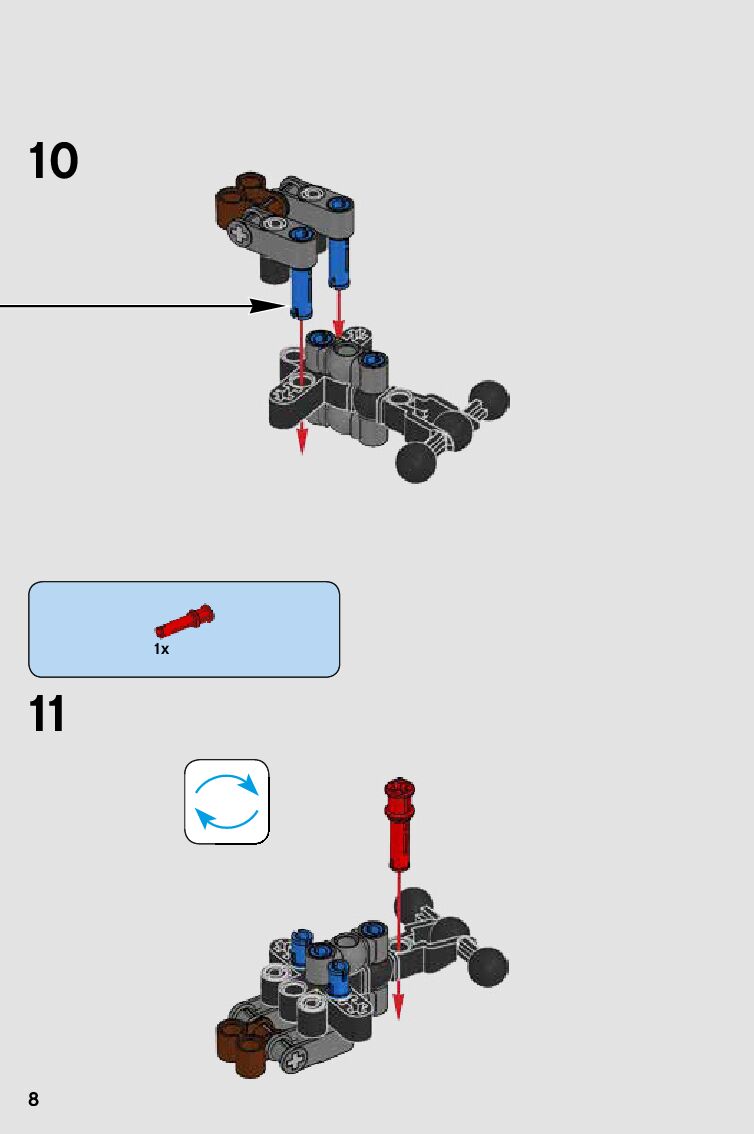 10

1x

11

8