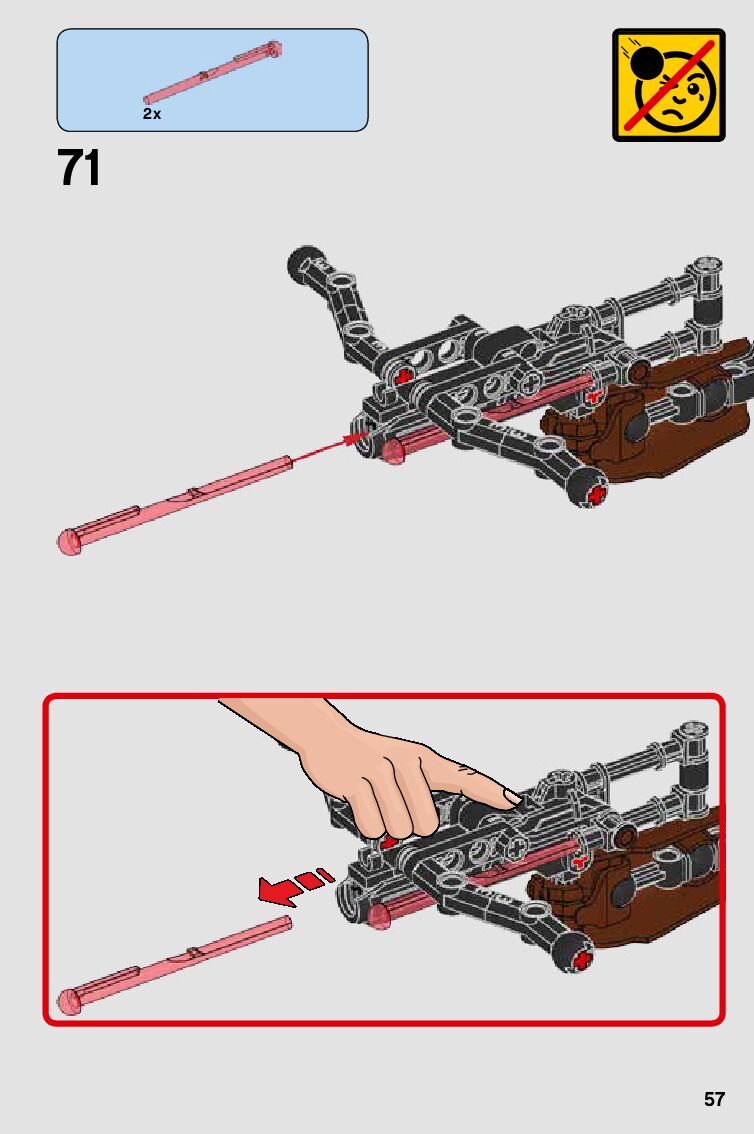 2x

71

57