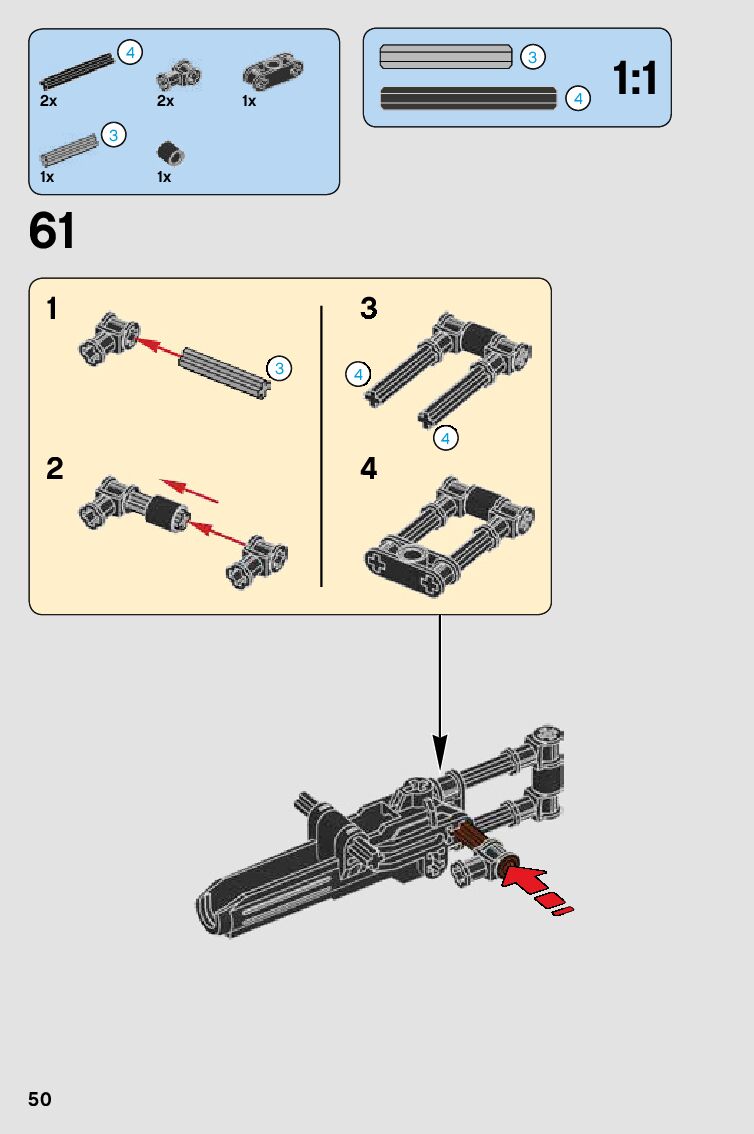 4
2x
2x
1x
3
1x
1x

3
4
1:1

61

1
3
2
3
4
4
4

50