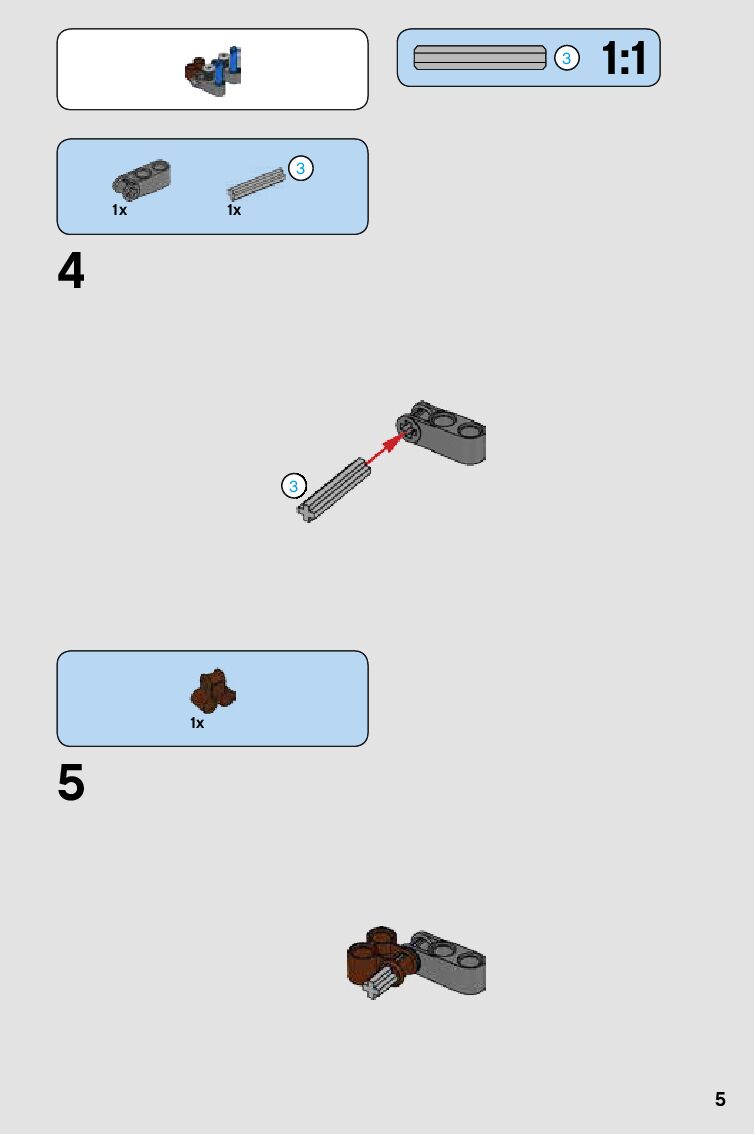 3 1:1

3
1x 1x

4

3

1x

5

5