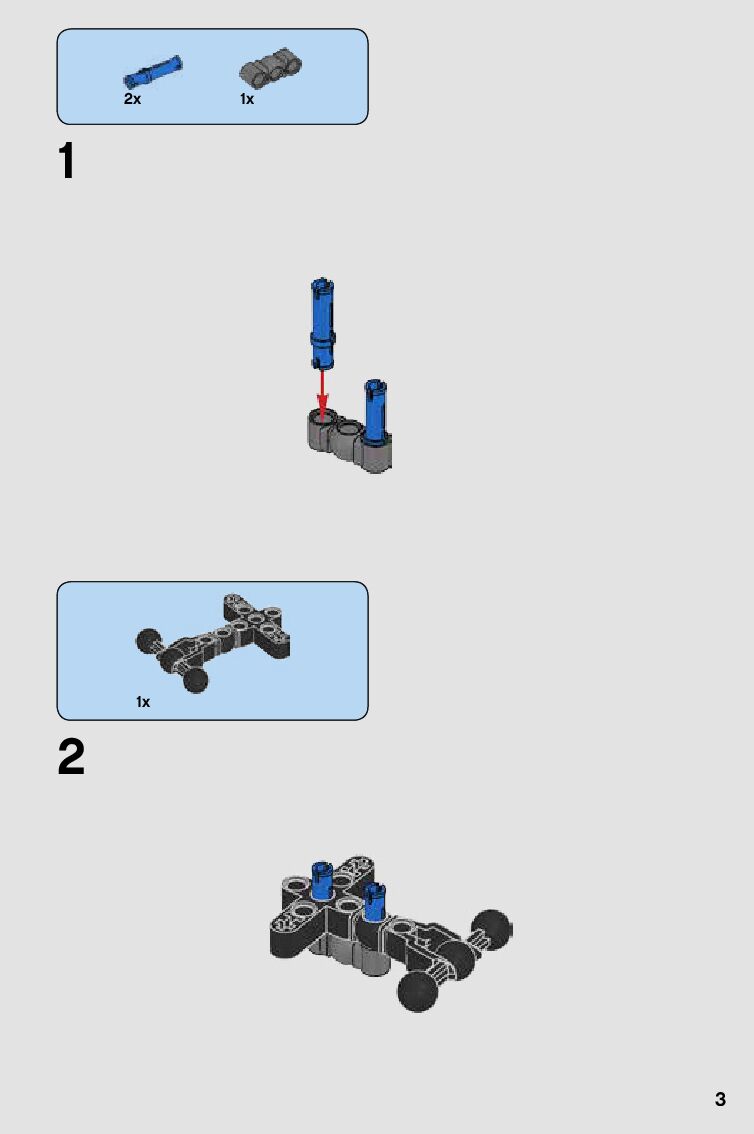 2x
1x

1

1x

2

3