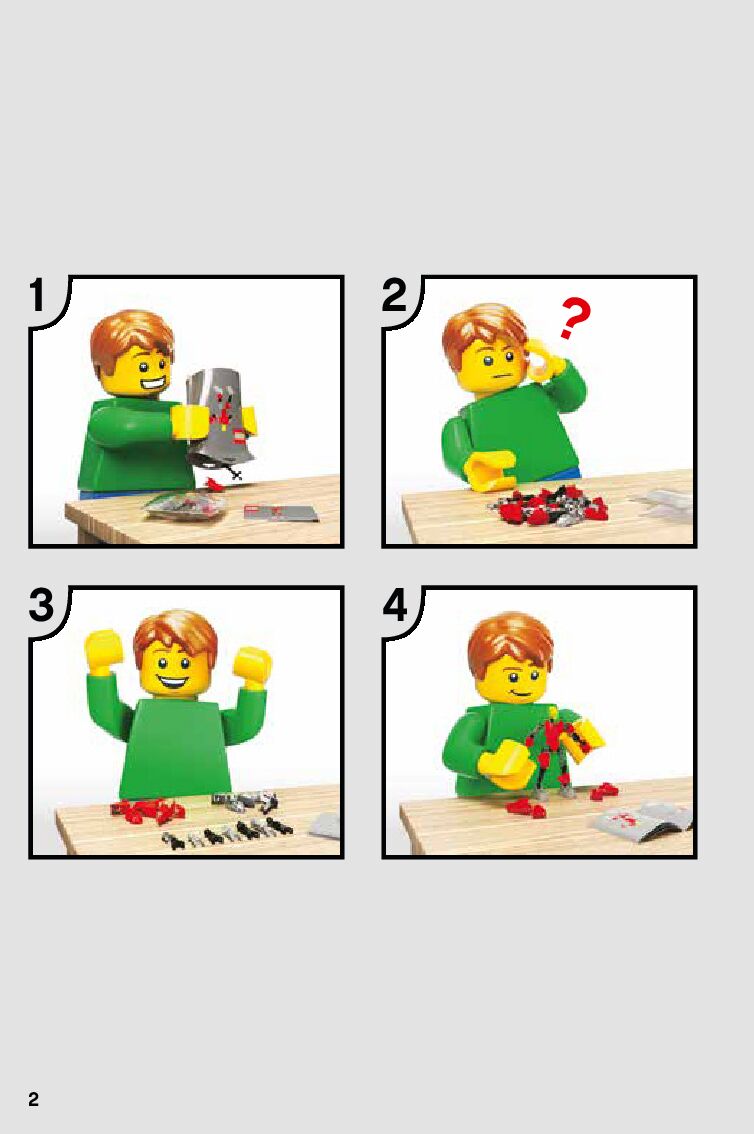 1

2

?

3

4

2