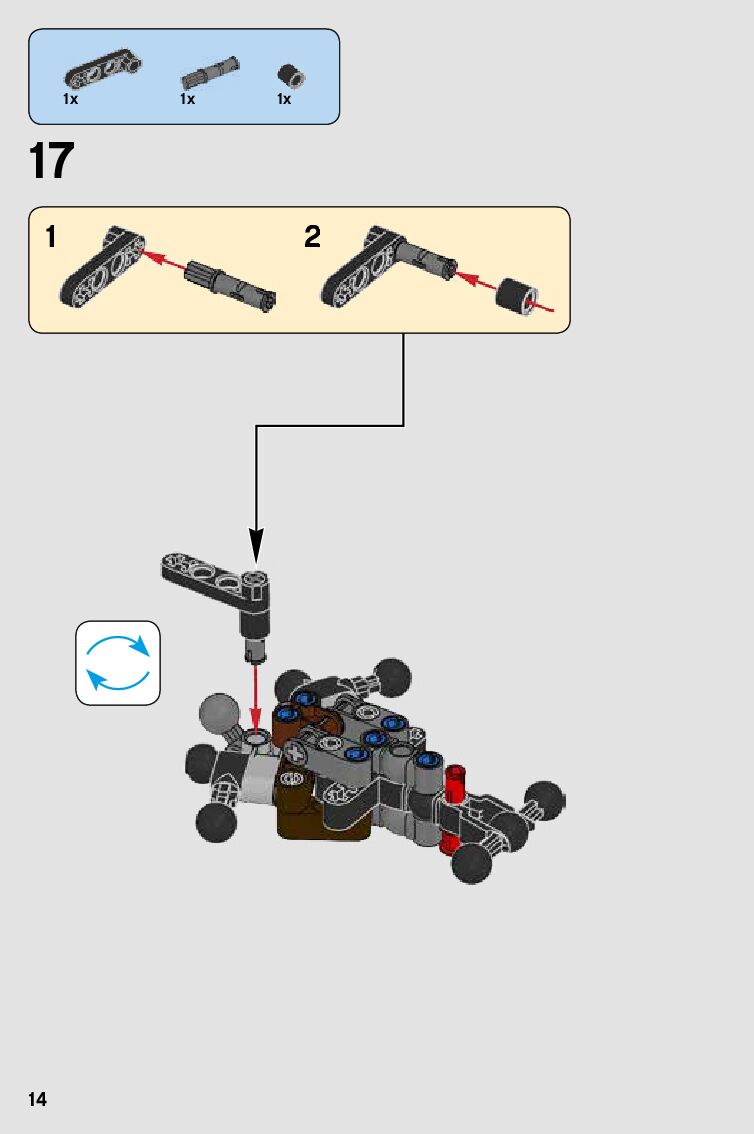 1x 1x 1x

17

1

2

14