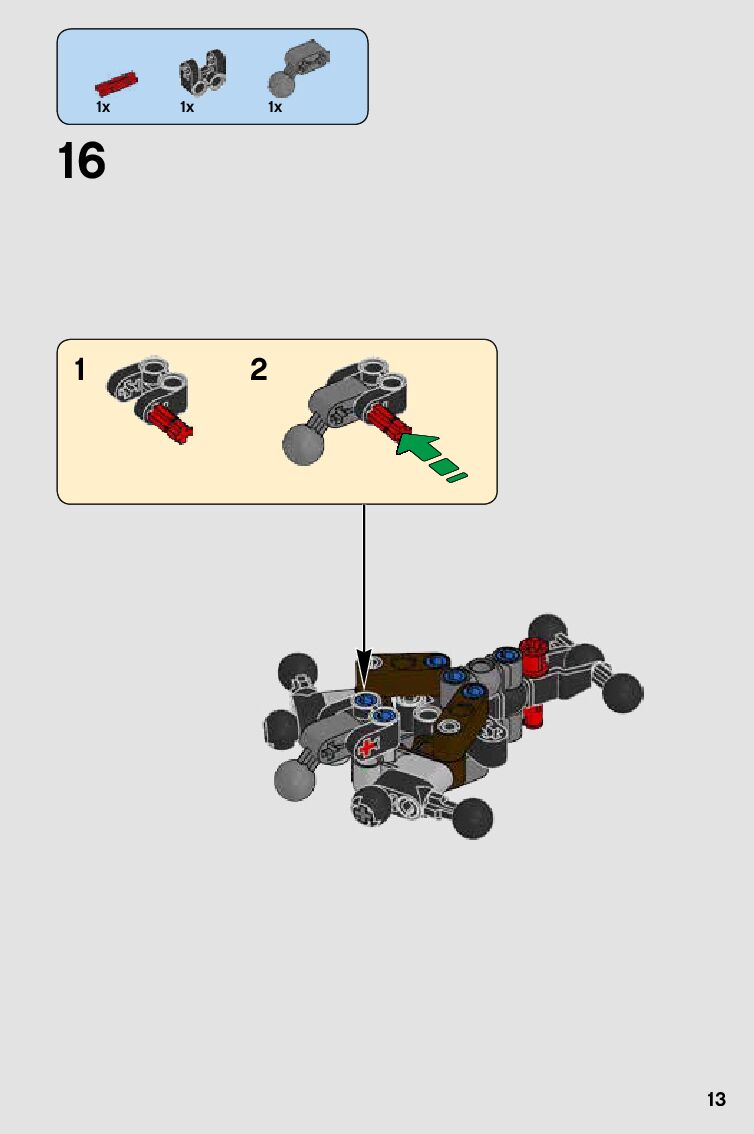 1x 1x 1x

16

1

2

13