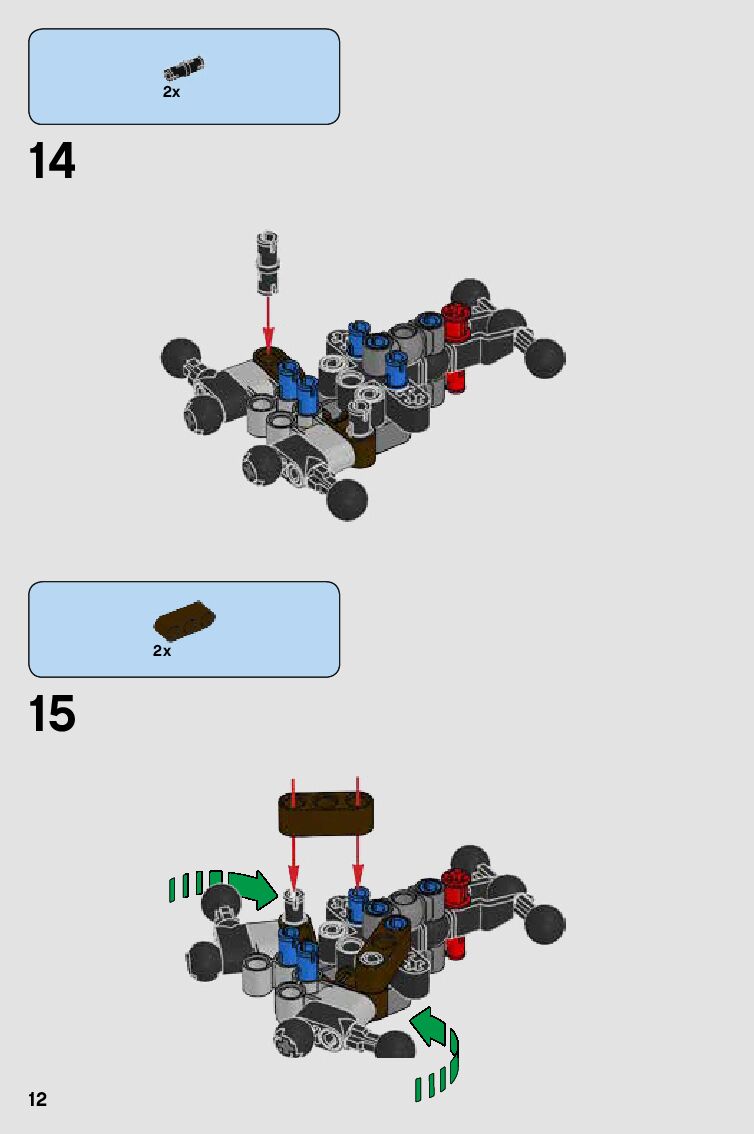 2x

14

2x

15

12