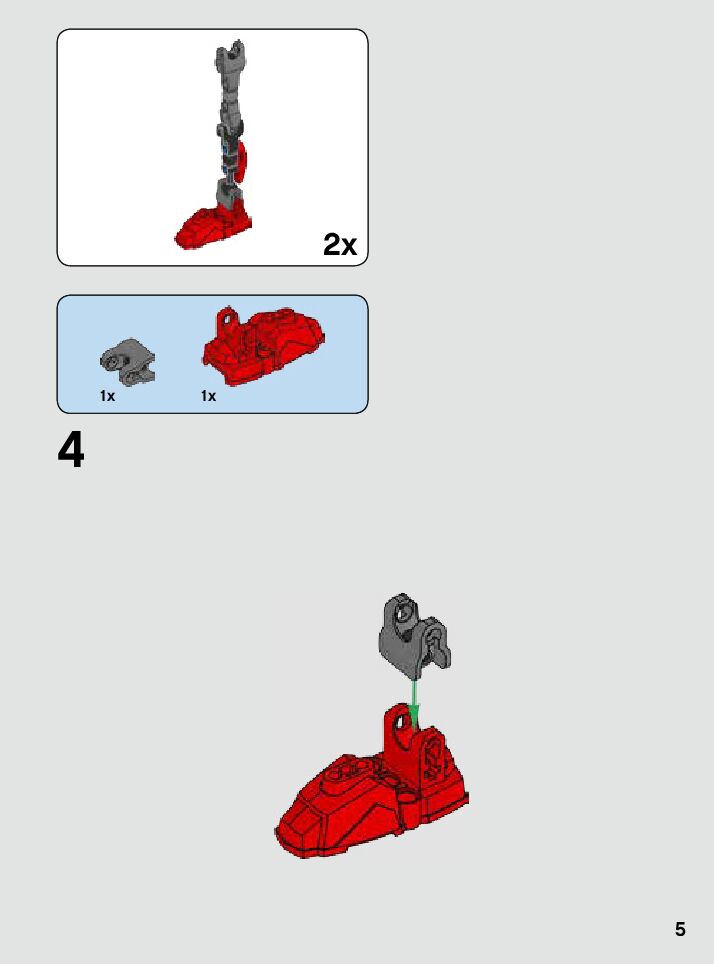 2x

1x 1x

4

5