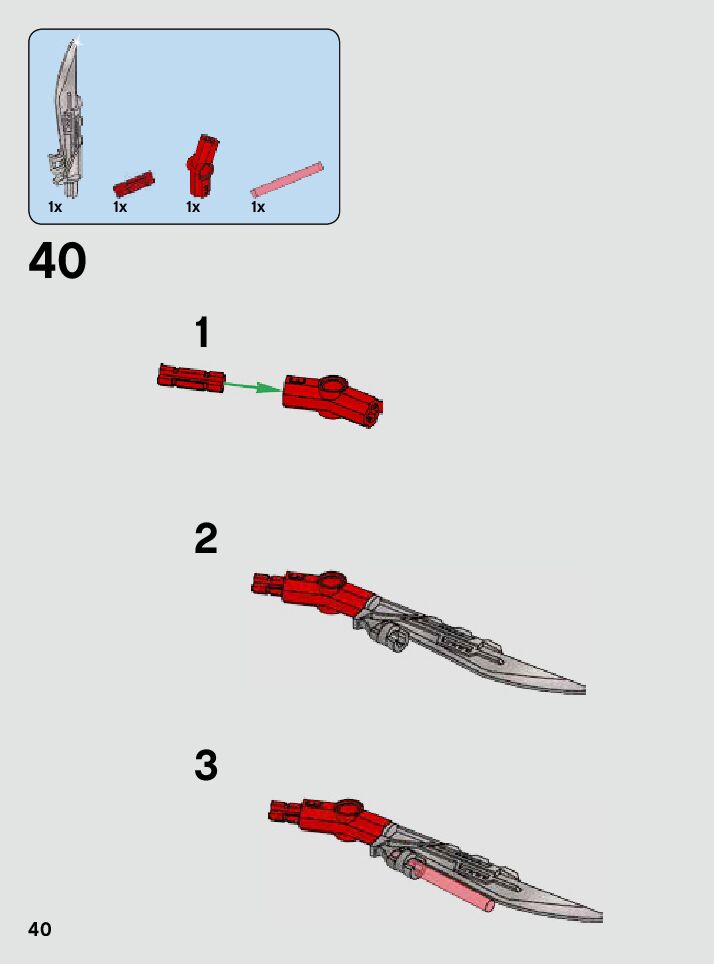 1x
1x
1x
1x

40

1

2

3

40