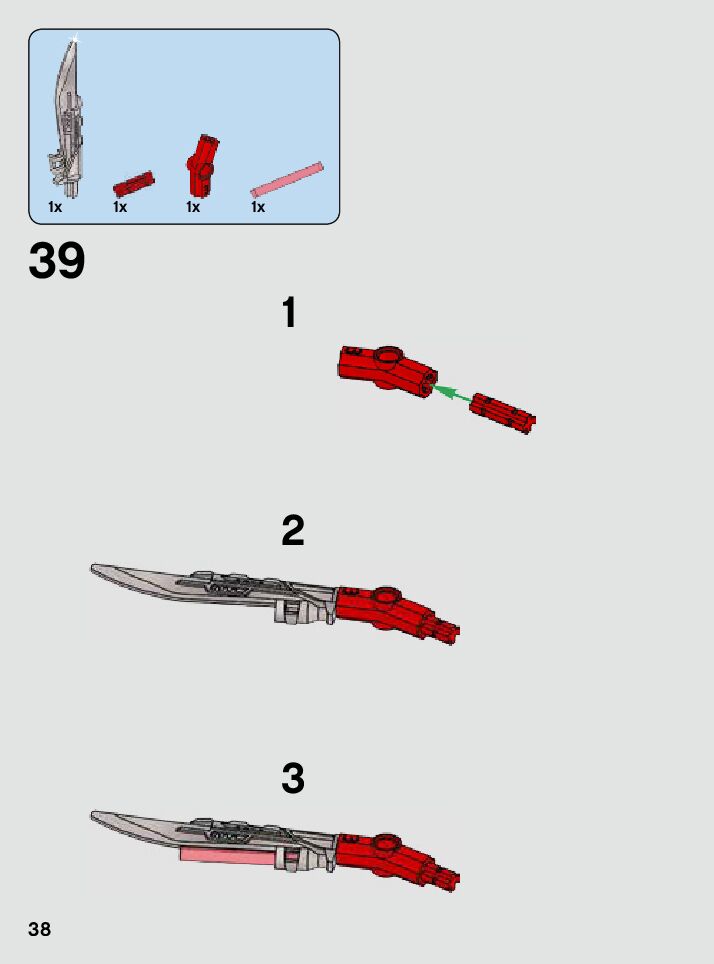 1x 1x 1x 1x

39

1

2

3

38