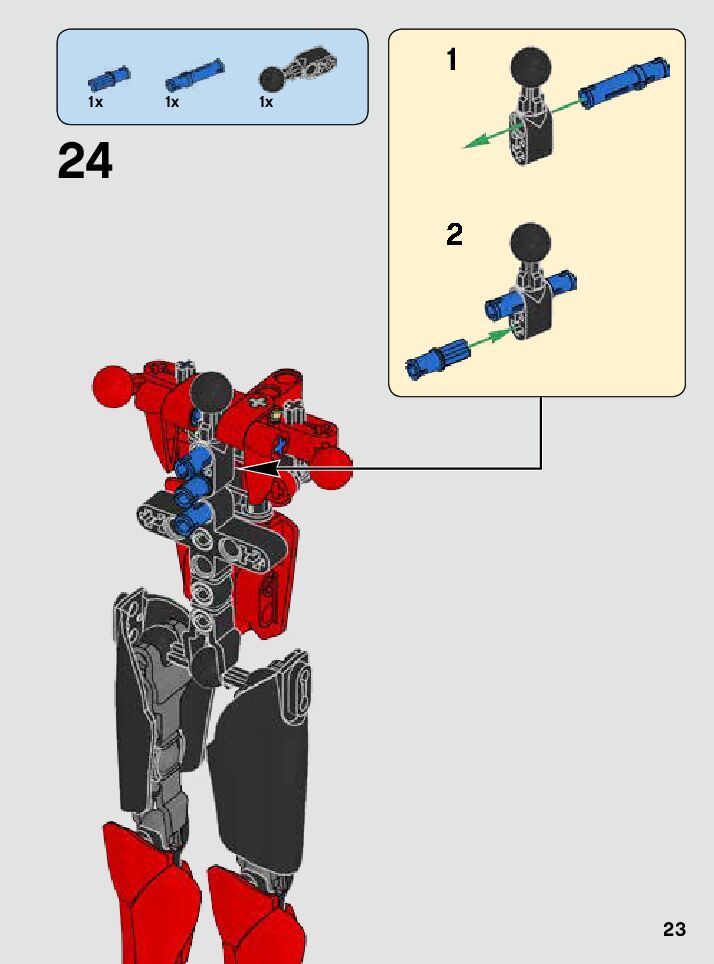 1x 1x 1x

24

1

2

23