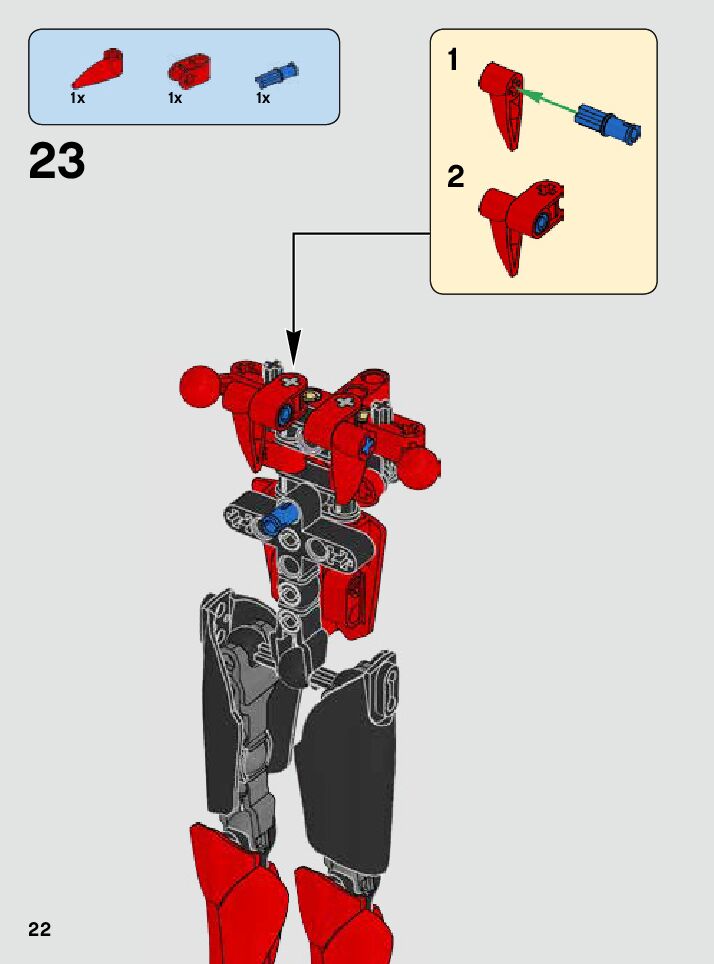 1x 1x 1x

23

1

2

22