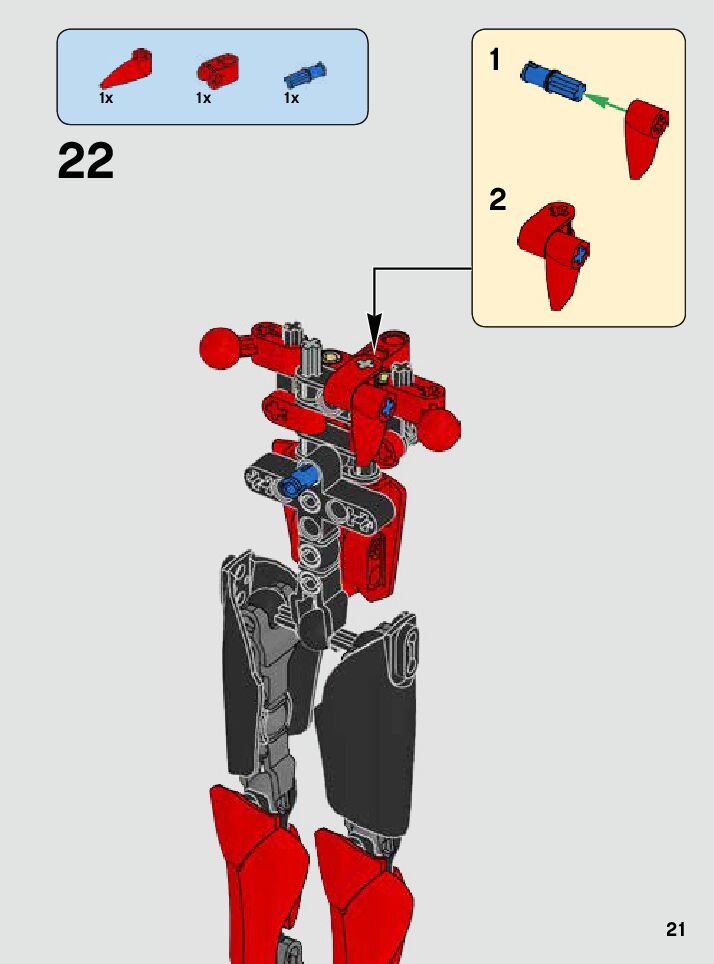 1x 1x 1x

22

1

2

21