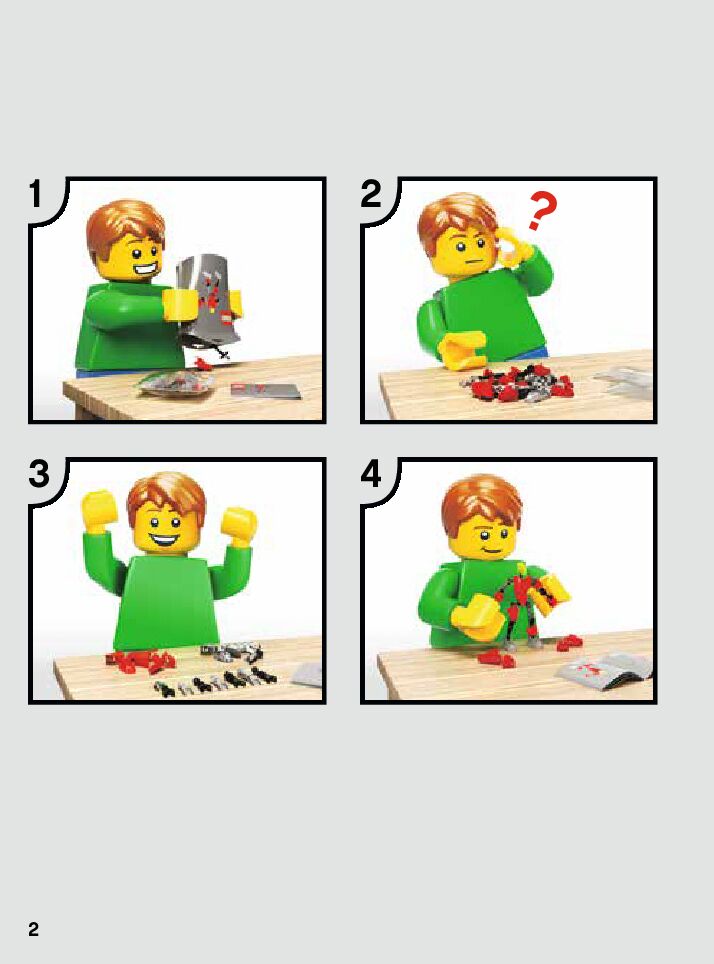 1

2

?

3

4

2