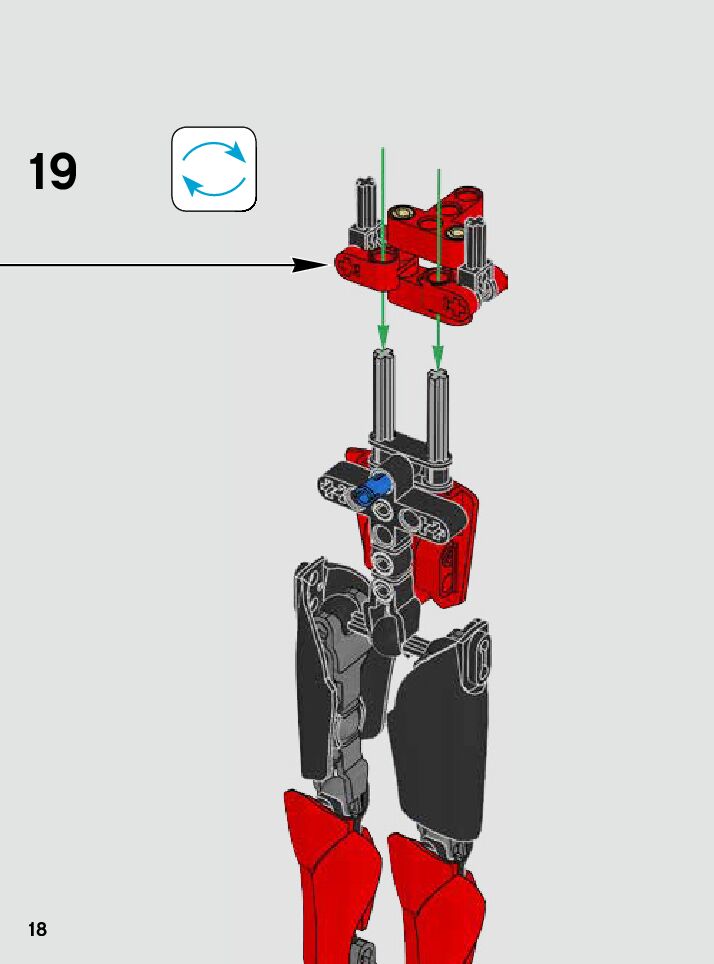 19

18