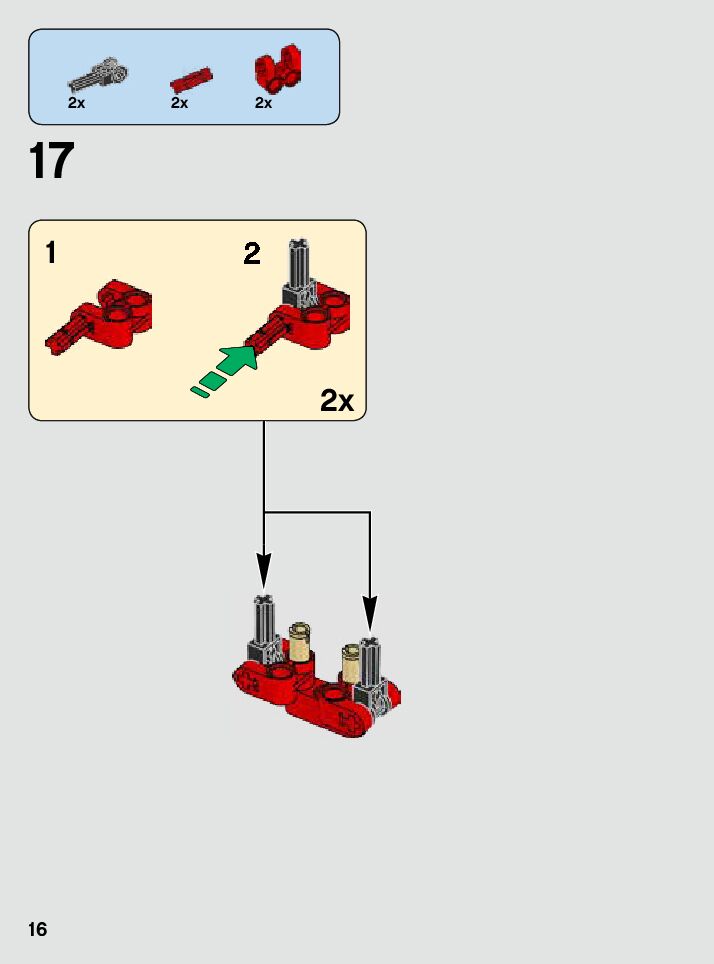 2x 2x 2x

17

1

2

2x

16