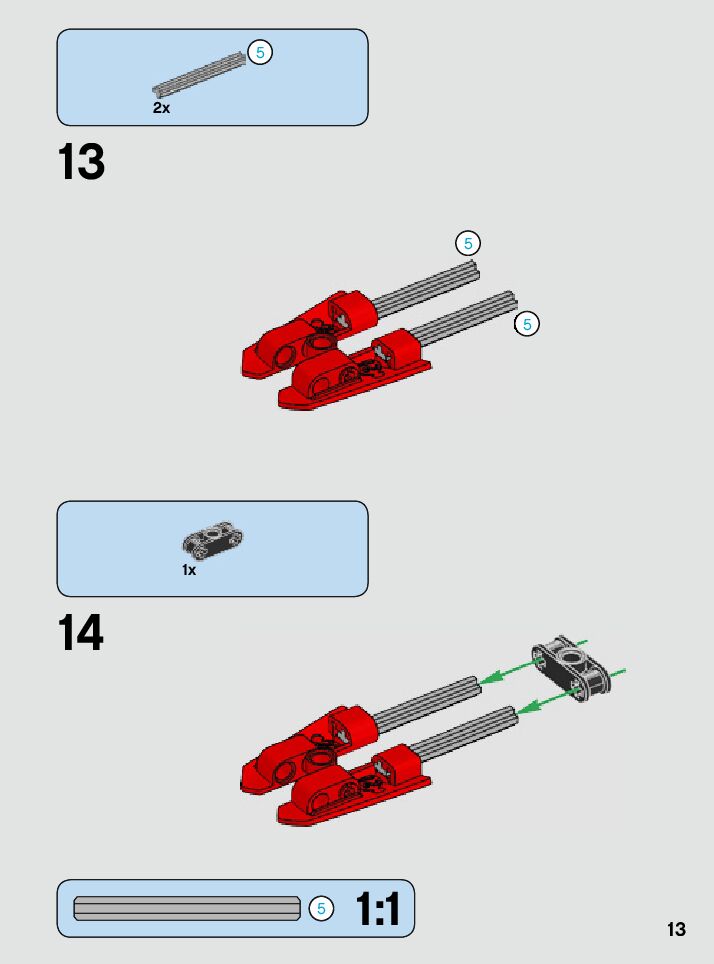 5
2x

13

5
5

1x

14

5 1:1

13