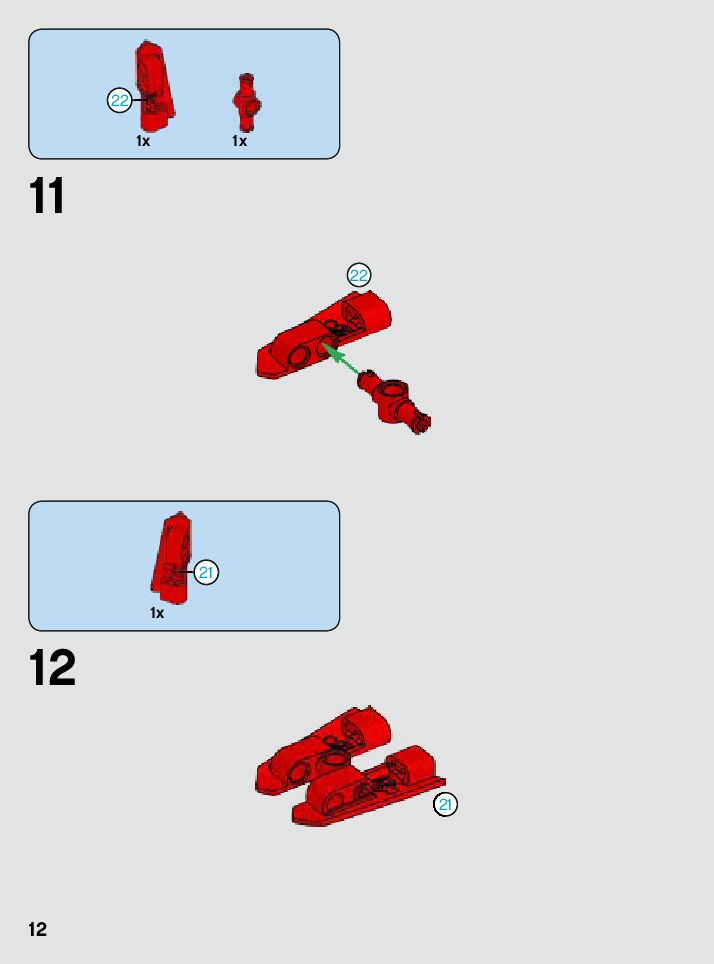 22
1x
1x

11

22

21
1x

12

21

12