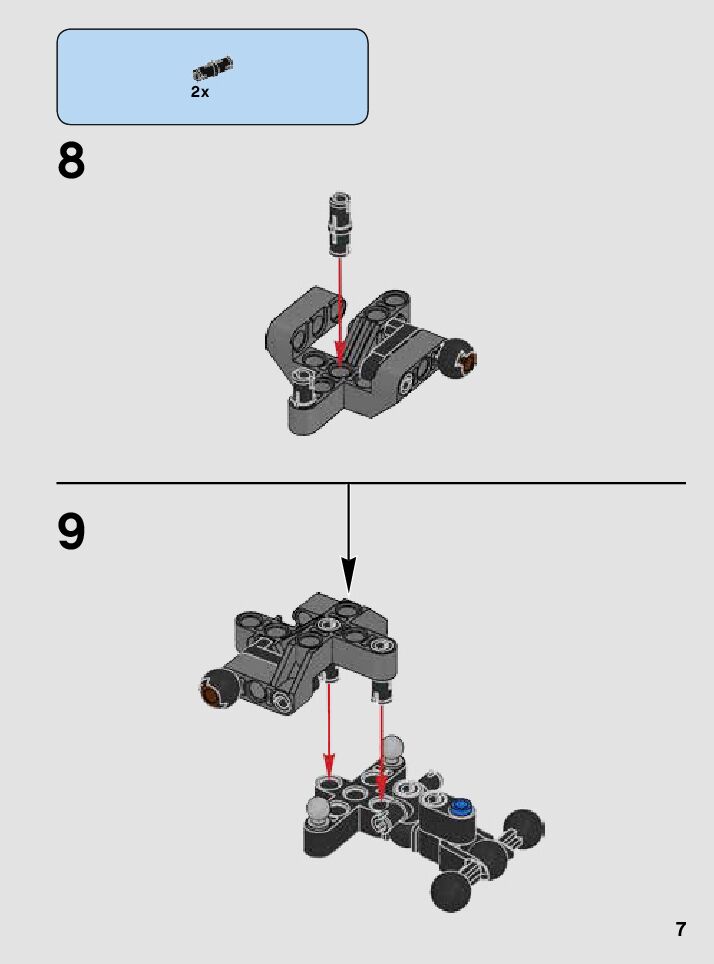 2x

8

9

7