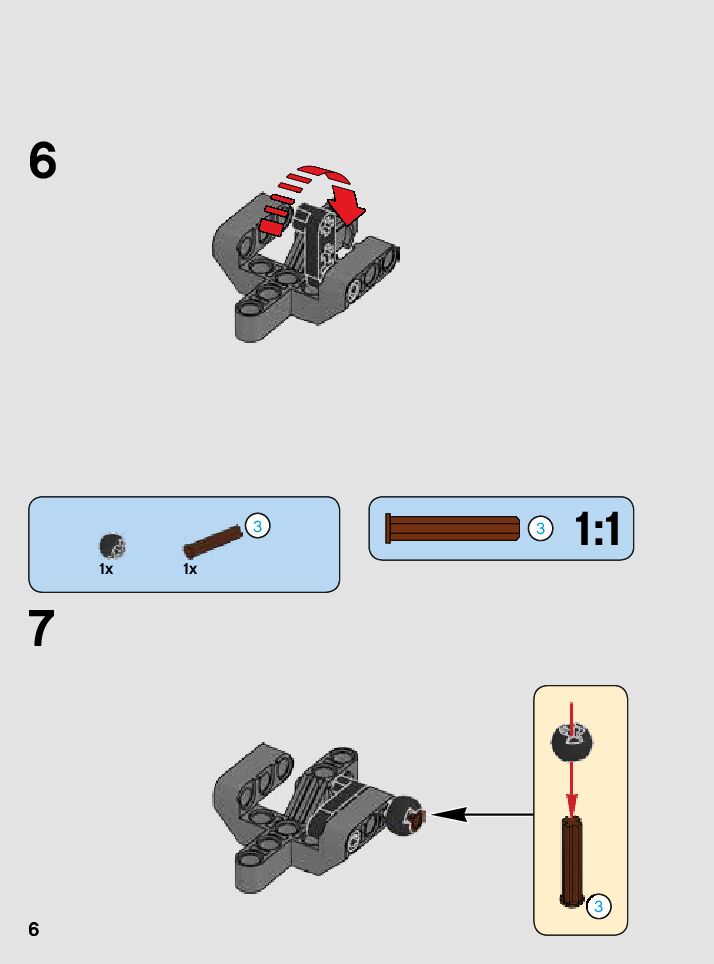 6

1x
1x
3

3
1:1

7

3

6