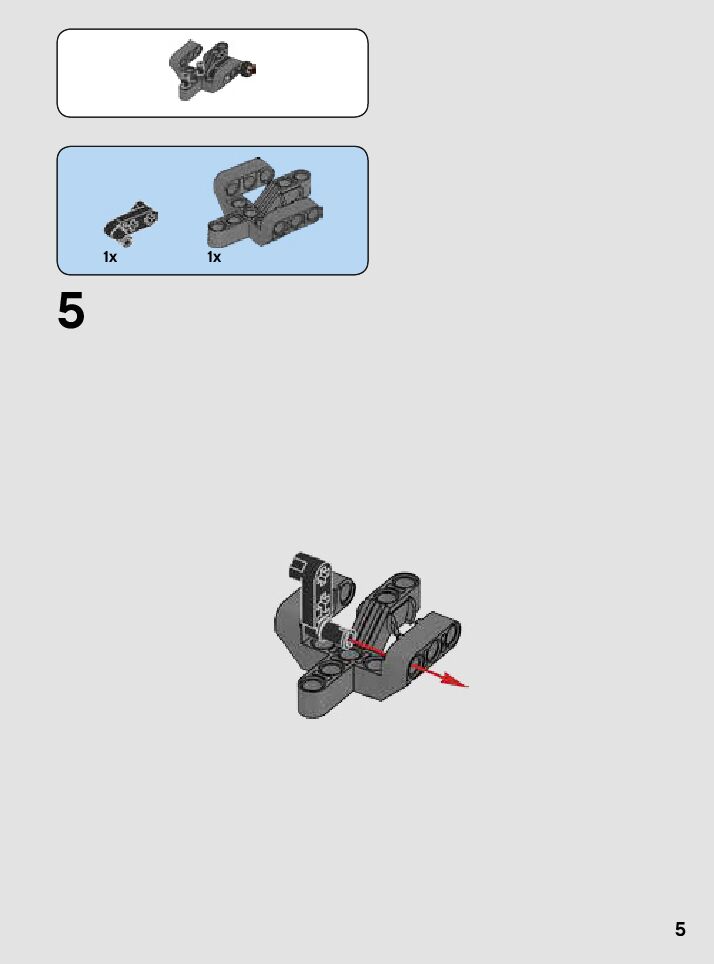 1x
1x

5

5