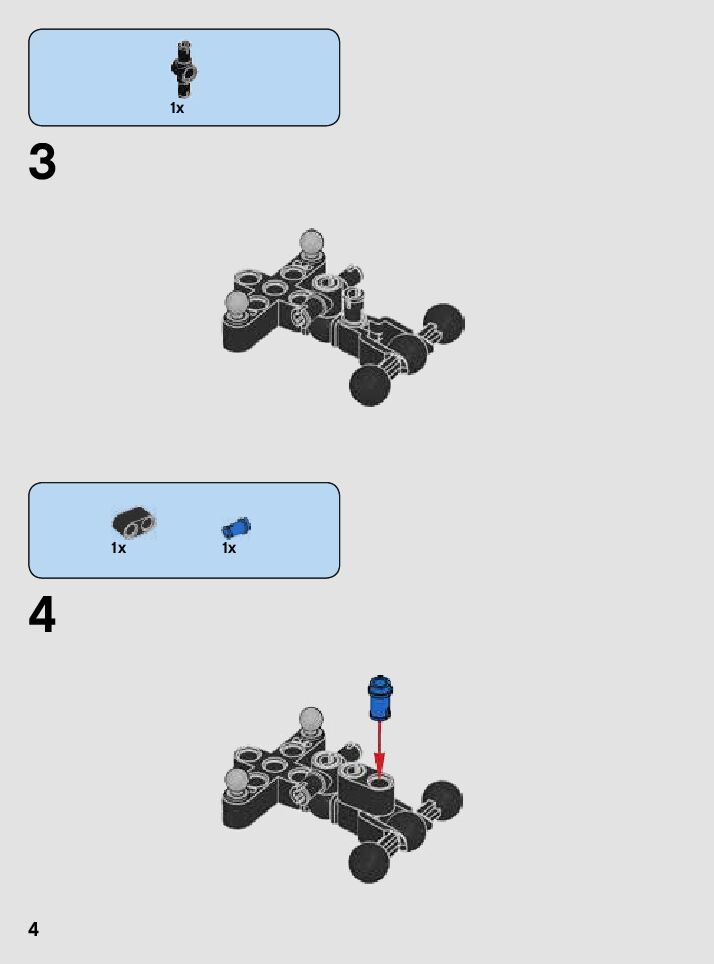 1x

3

1x

1x

4

4