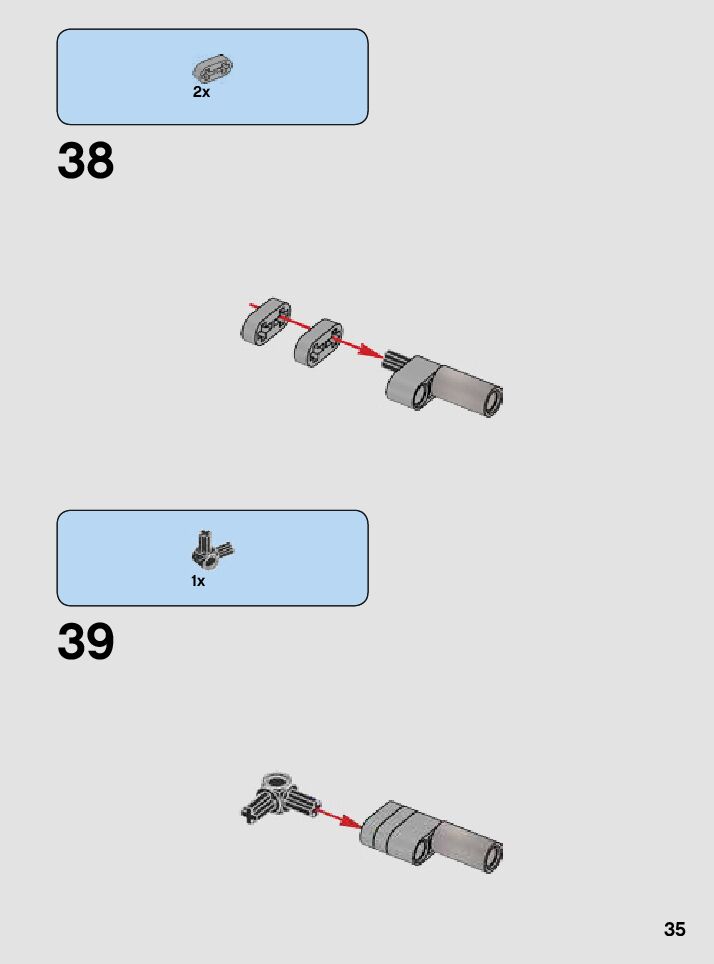 2x

38

1x

39

35