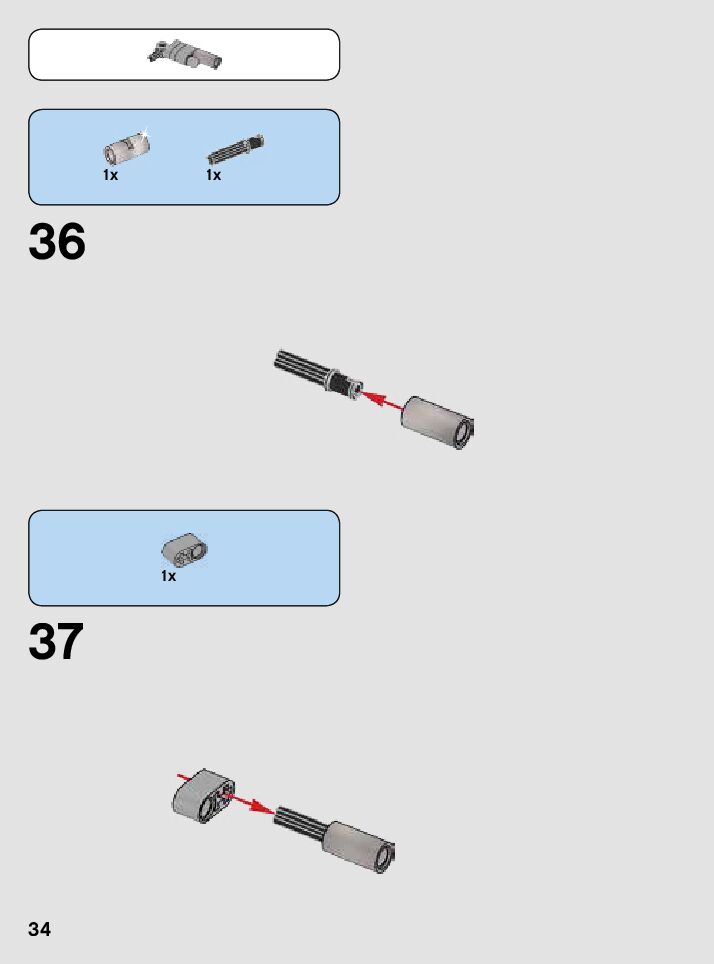 1x 1x

36

1x

37

34