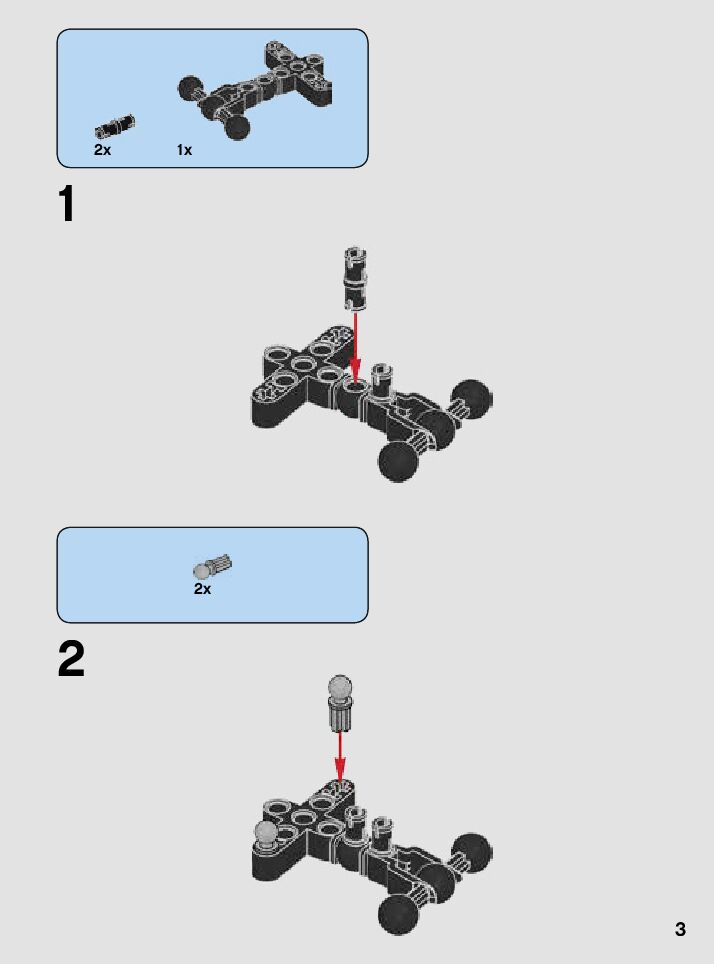 2x 1x

1

2x

2

3