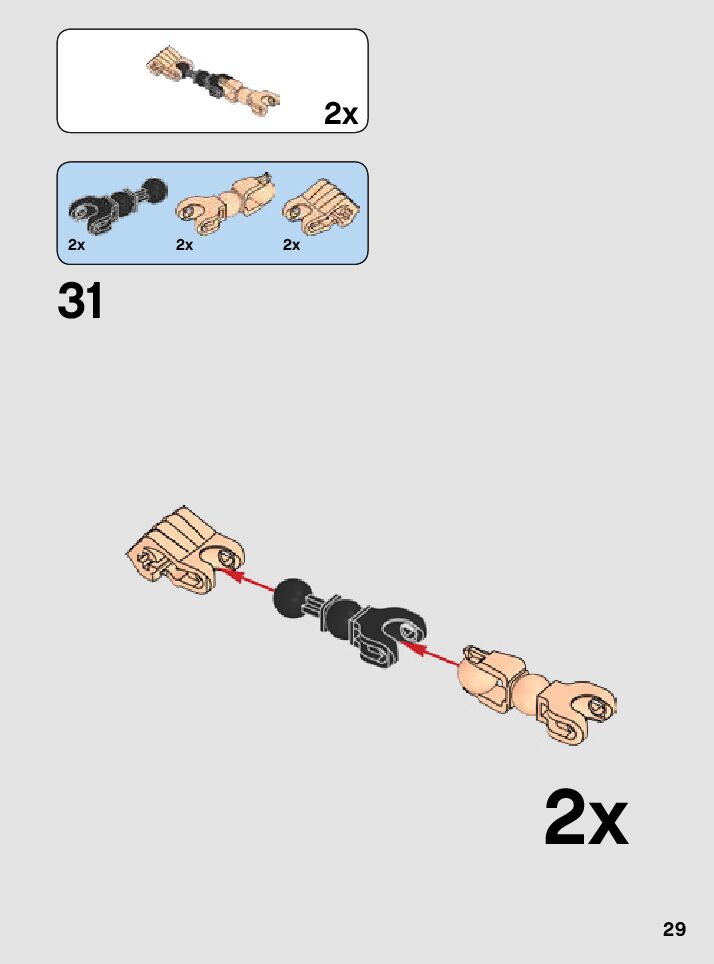 2x

2x 2x 2x

31

2x

29