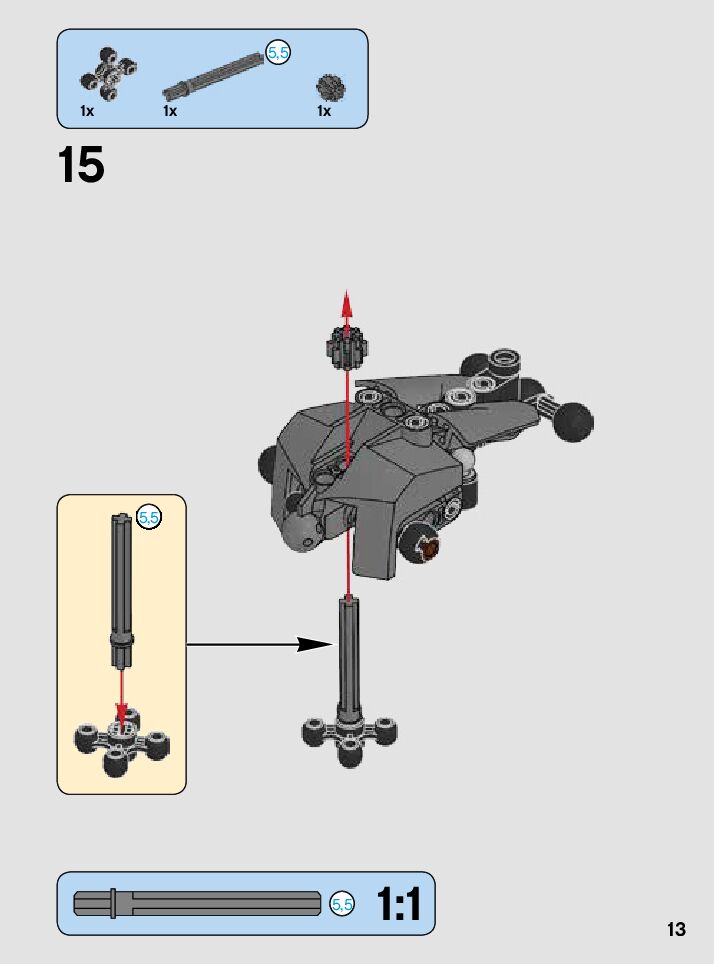 1x
5,5
1x
1x

15

5,5

5,5 1:1

13