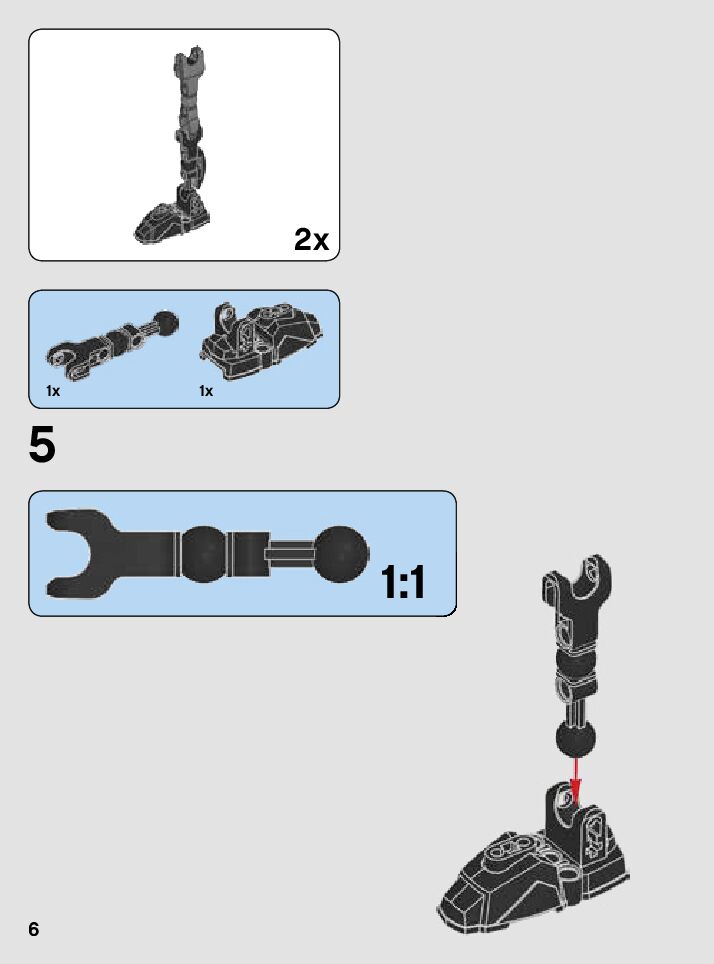 2x

1x

1x

5

1:1

6