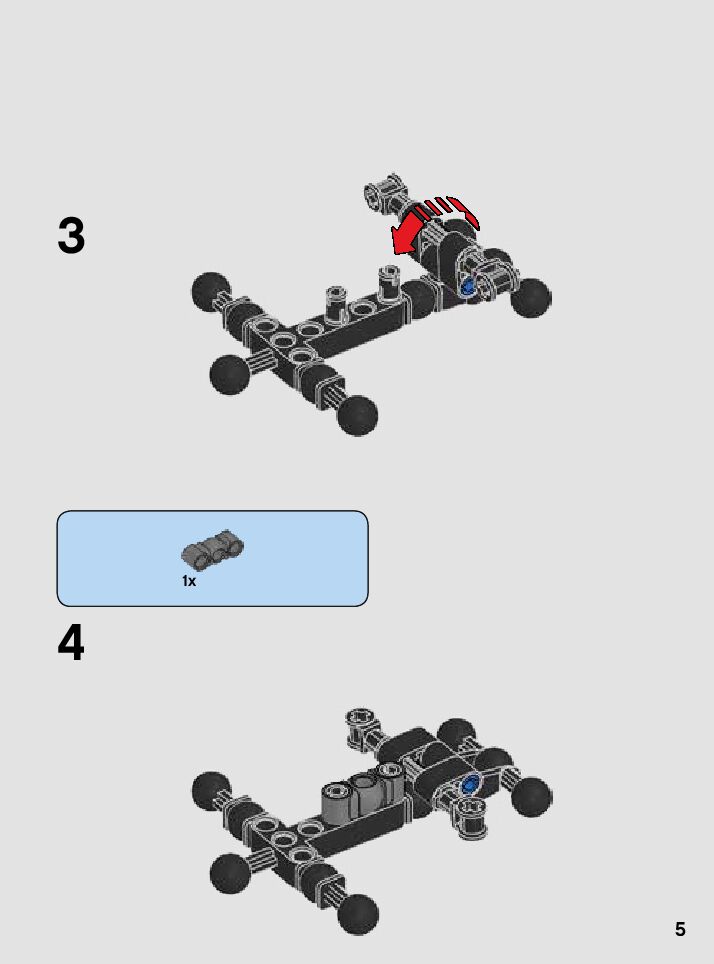 3

1x

4

5