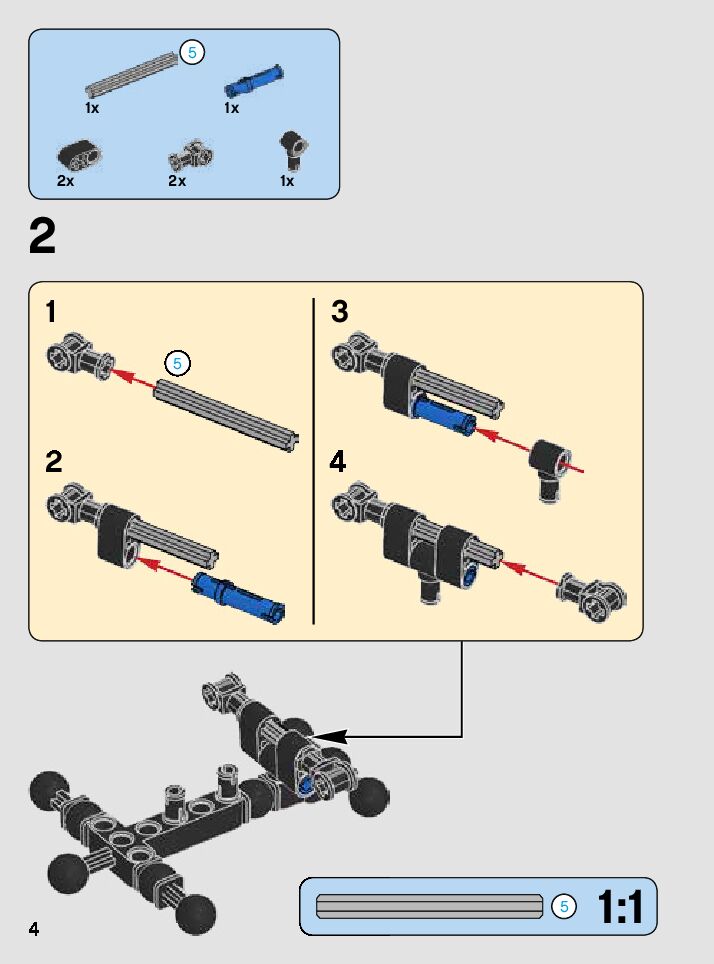 5
1x
1x
2x
2x
1x

2

1
5
2
3
4

5 1:1

4