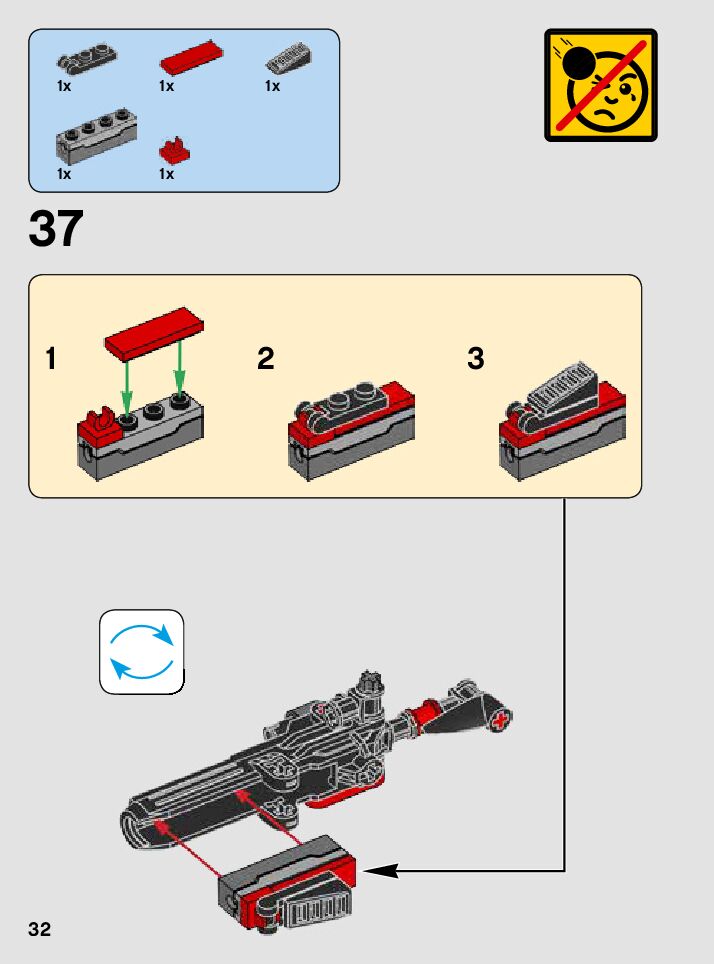 1x 1x 1x

1x 1x

37

1

2

3

32