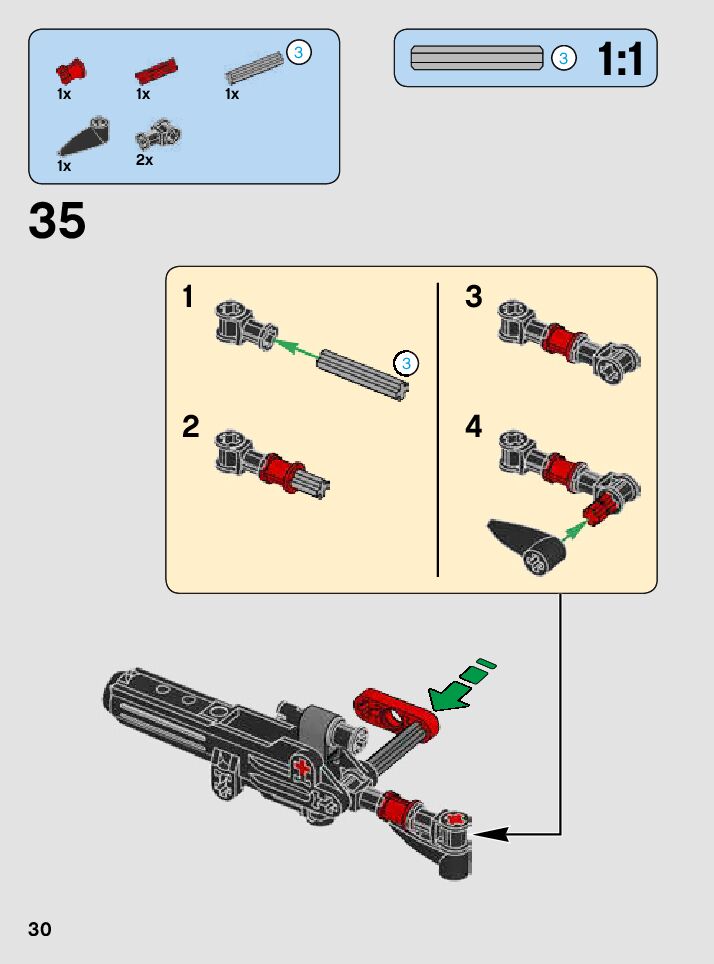 1x
1x
3
1x
1x
2x

3
1:1

35

1
3
2
3
4

30