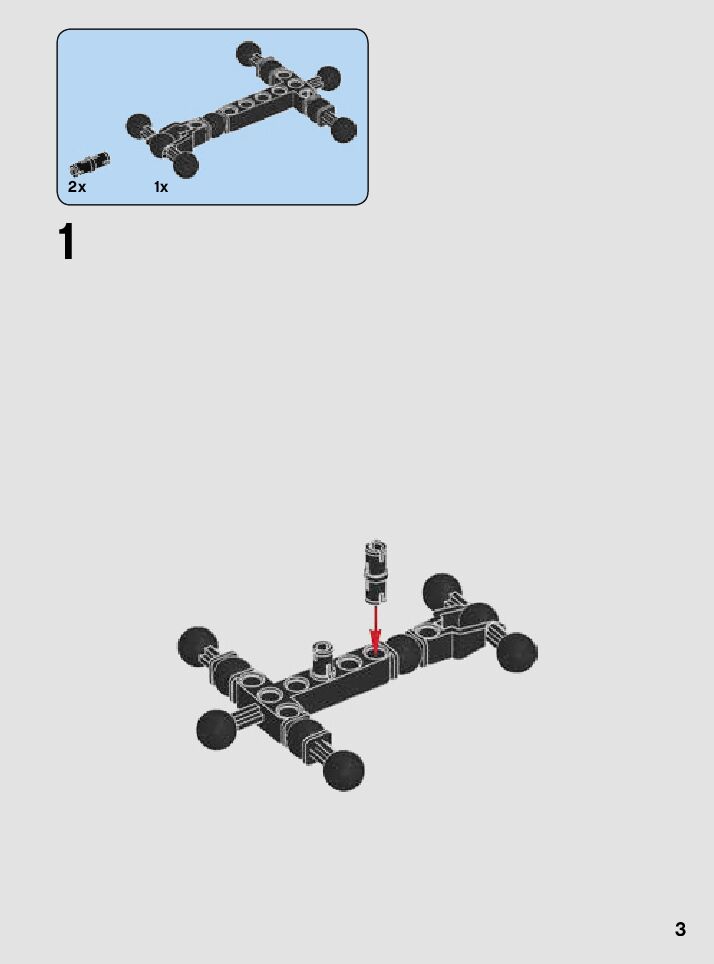 2x 1x

1

3