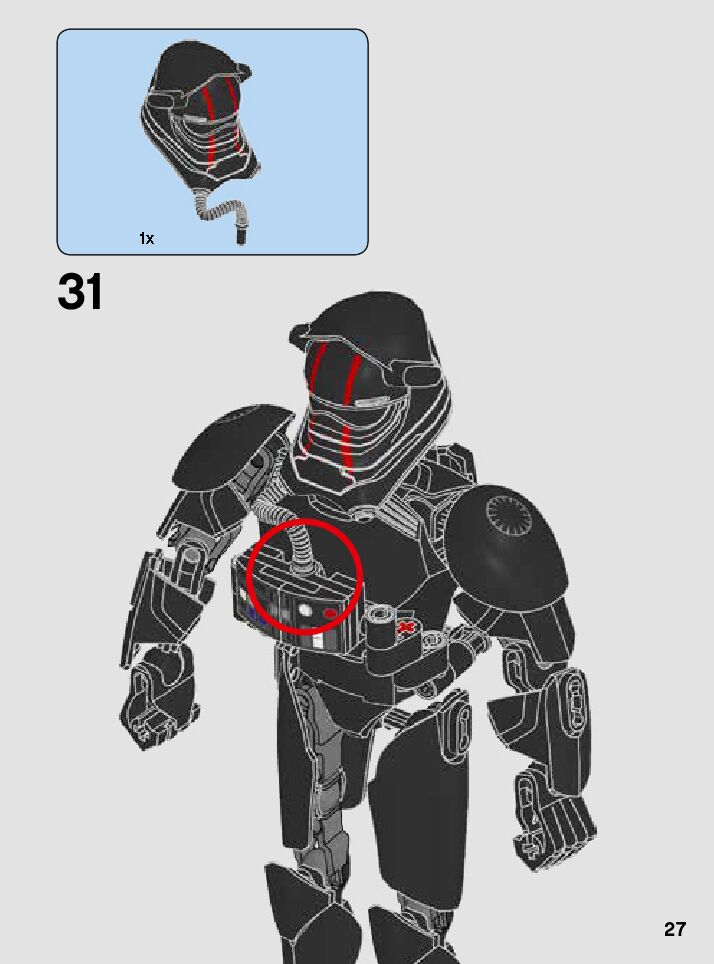 1x

31

27