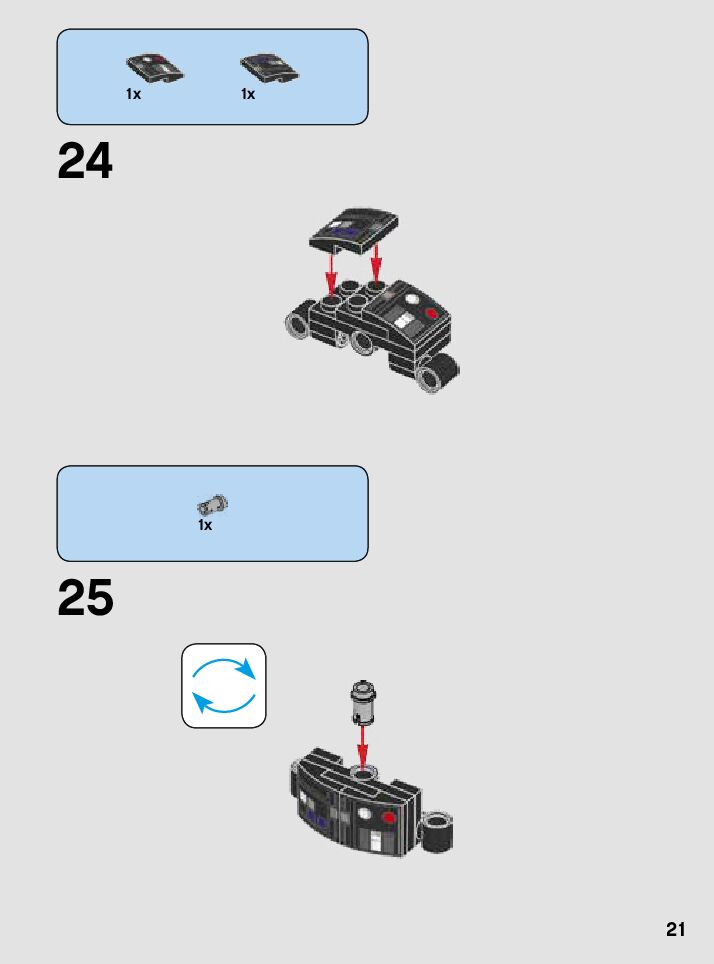 1x 1x

24

1x

25

21