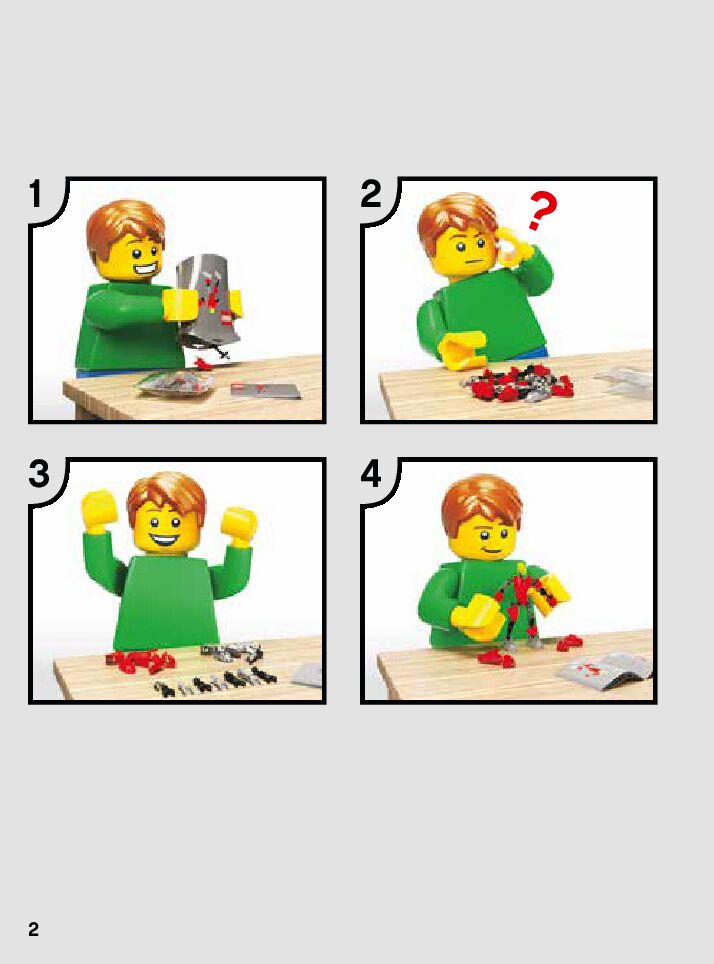 1

2

?

3

4

2