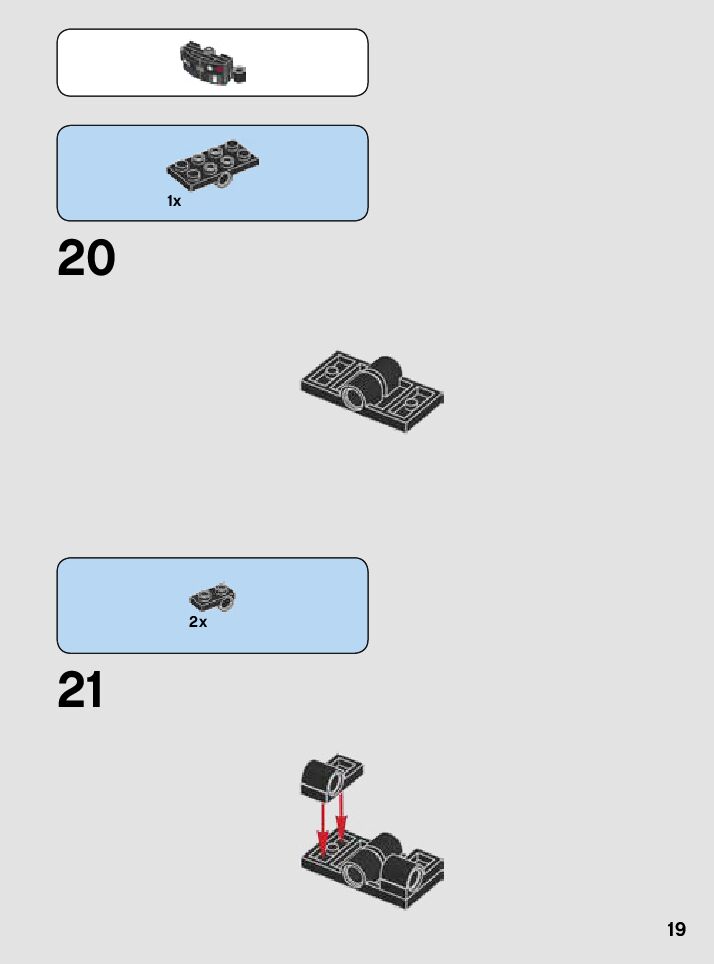 1x

20

2x

21

19