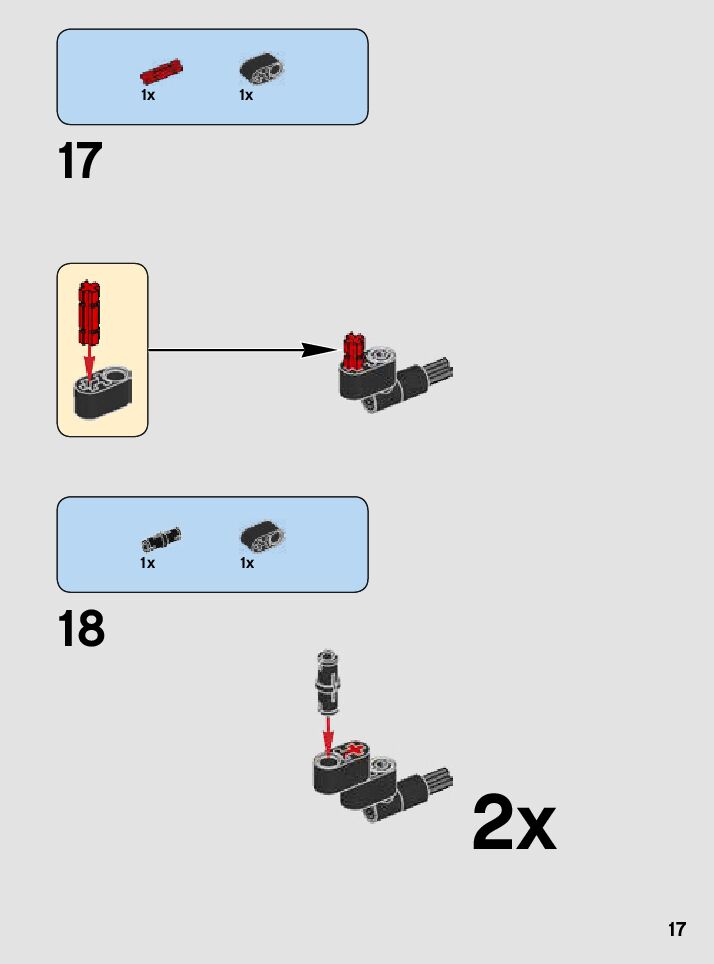 1x 1x

17

1x 1x

18

2x

17