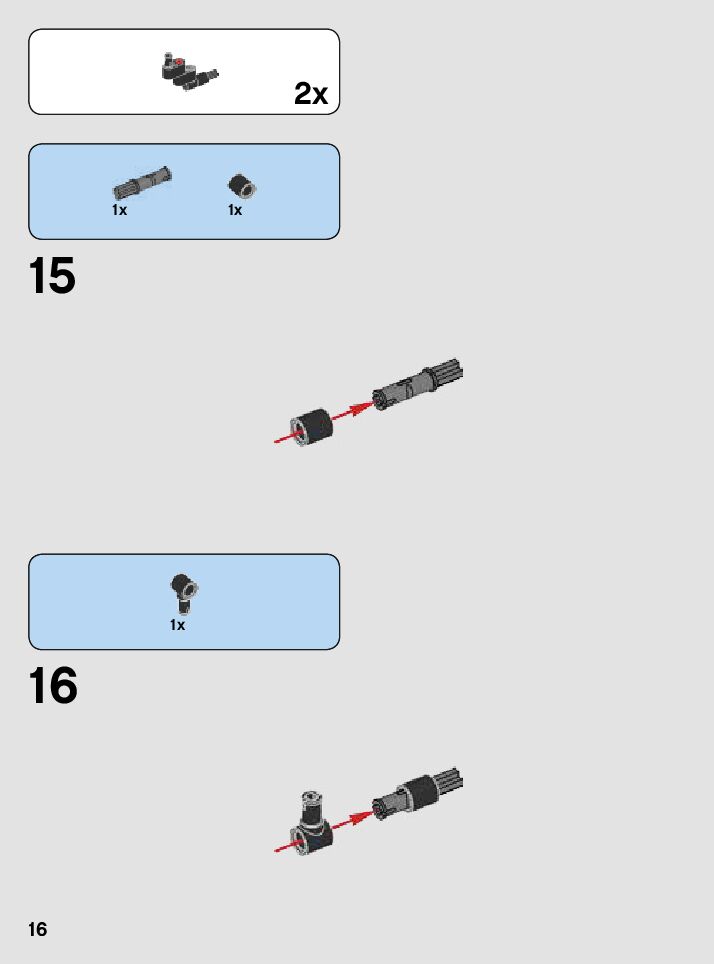 2x

1x 1x

15

1x

16

16