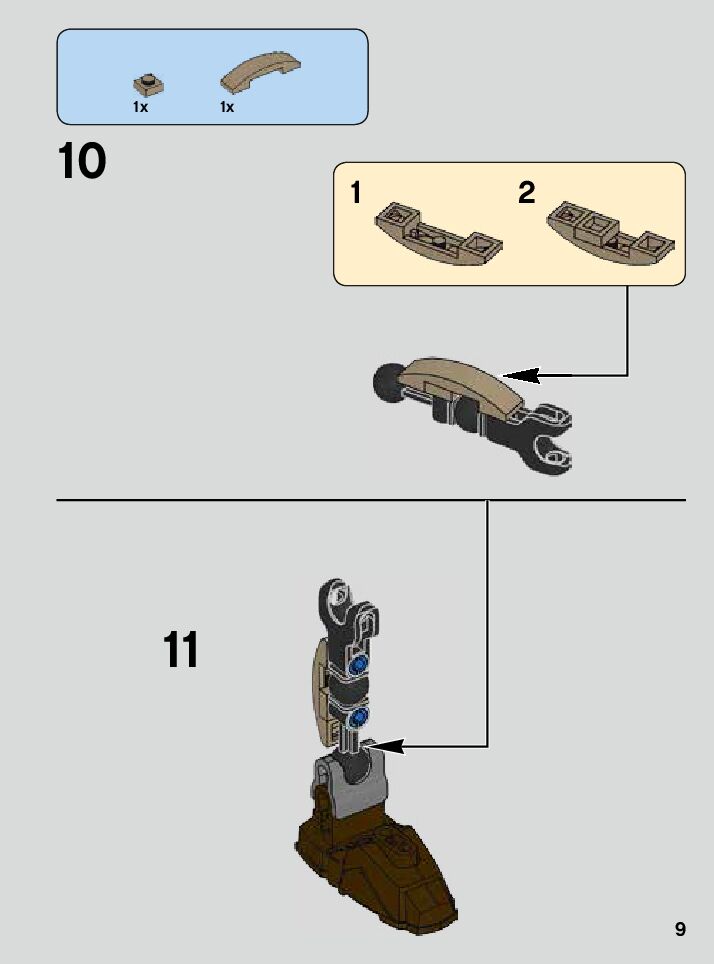 1x 1x

10

1 2

11

9