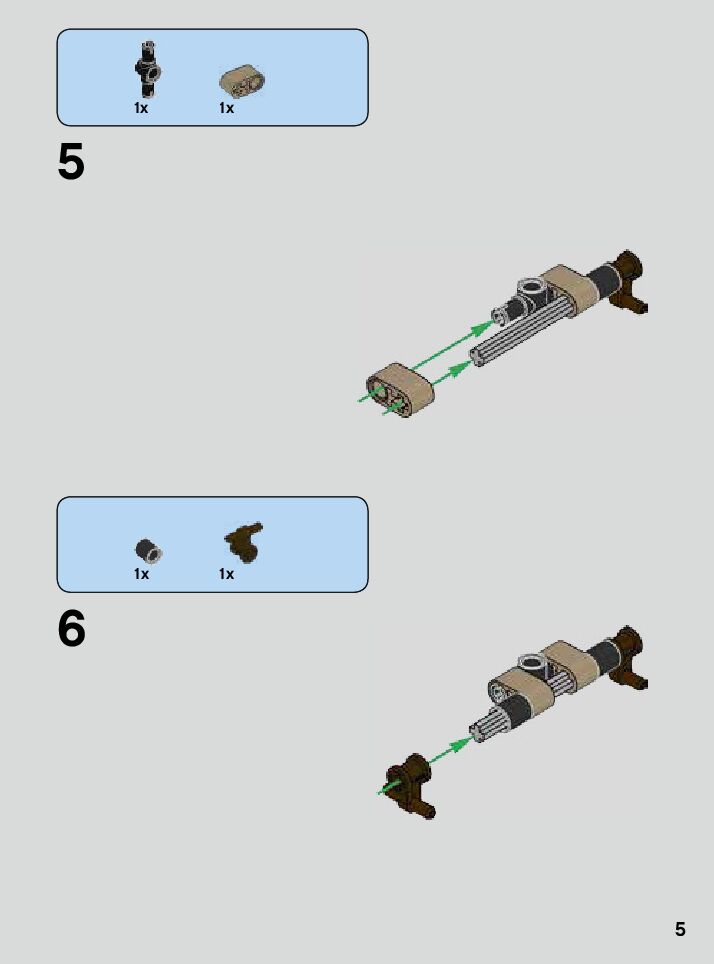 1x 1x

5

1x 1x

6

5