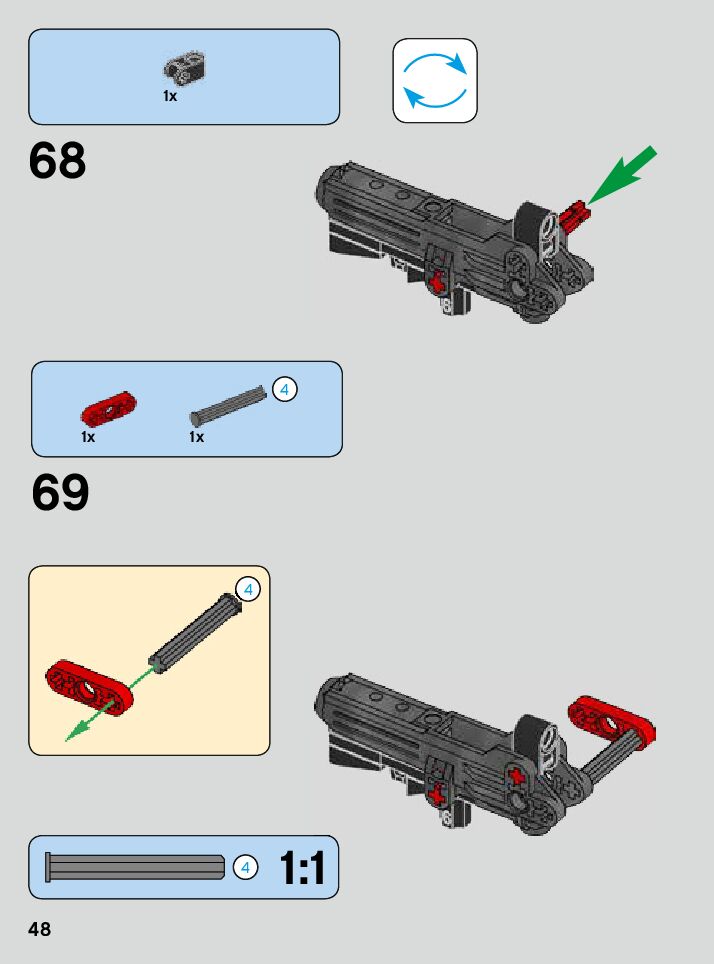 1x

68

4

1x

1x

69

4

4

1:1

48