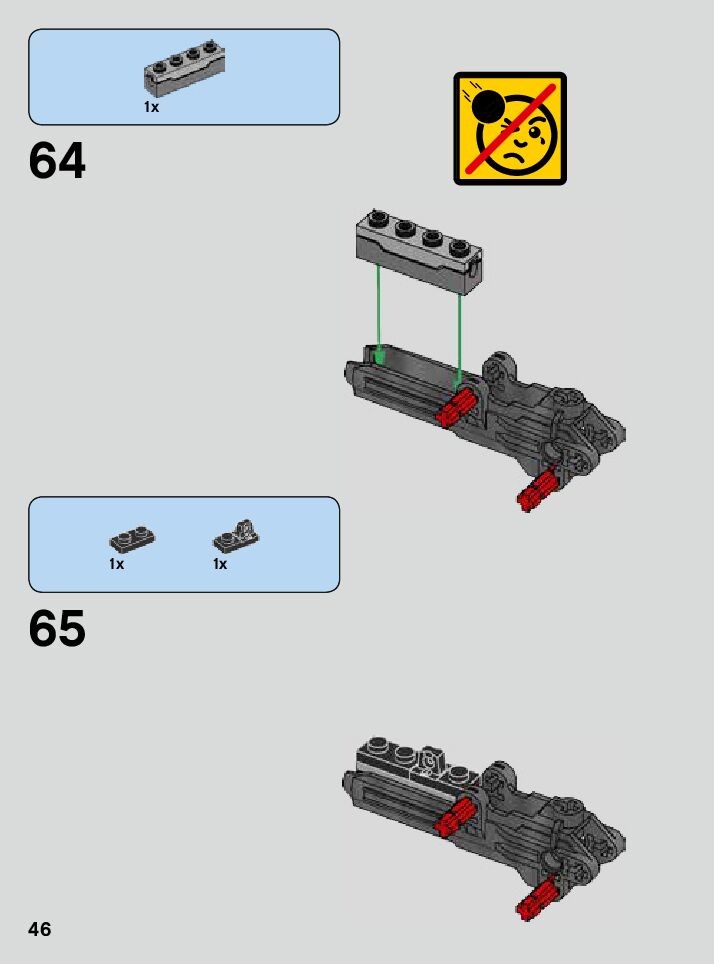 1x

64

1x

1x

65

46