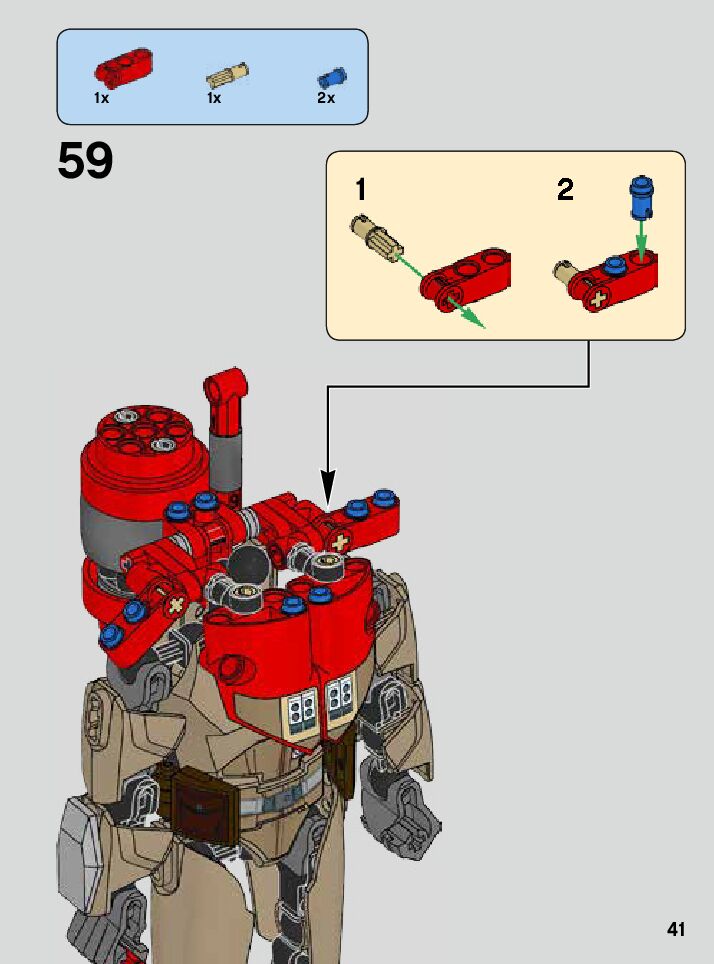 1x 1x 2x

59

1

2

41