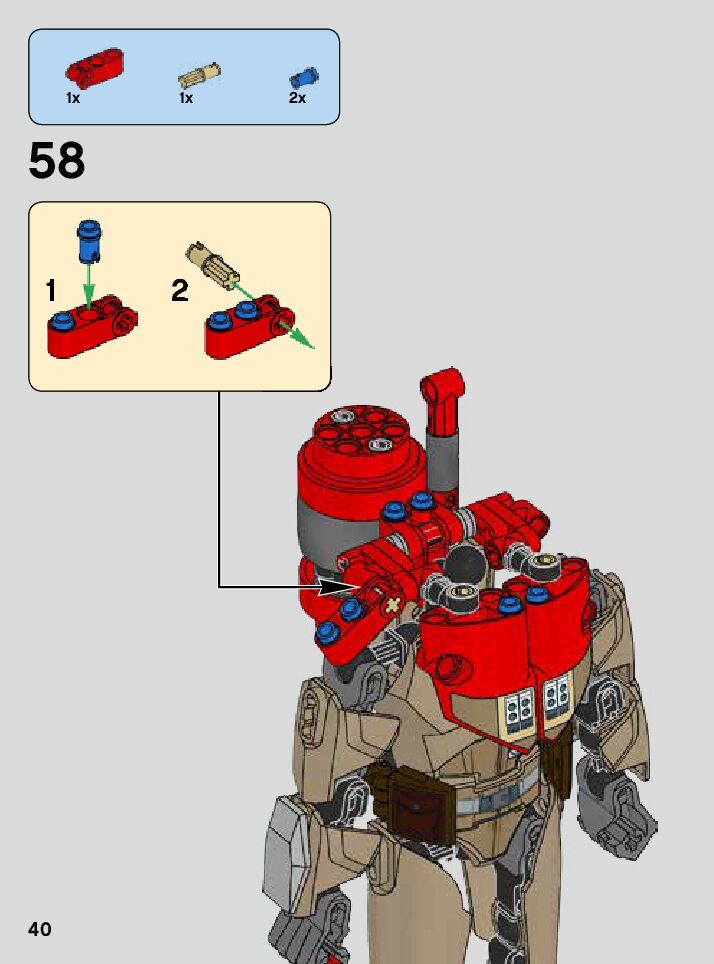 1x 1x 2x

58

1 2

40