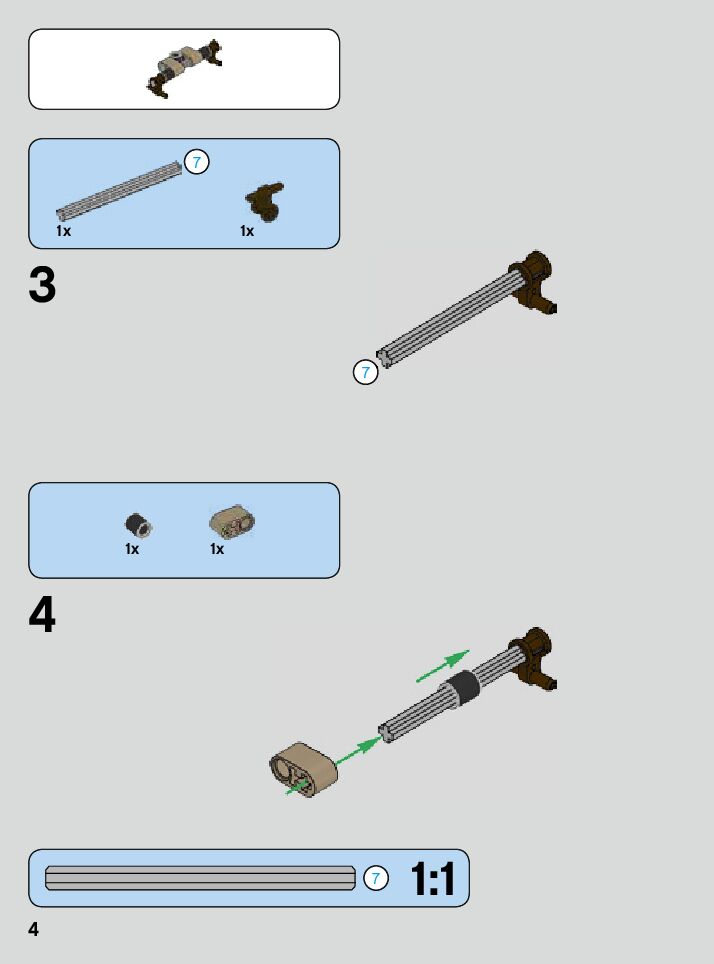 7
1x
1x

3

7

1x
1x

4

7
1:1

4